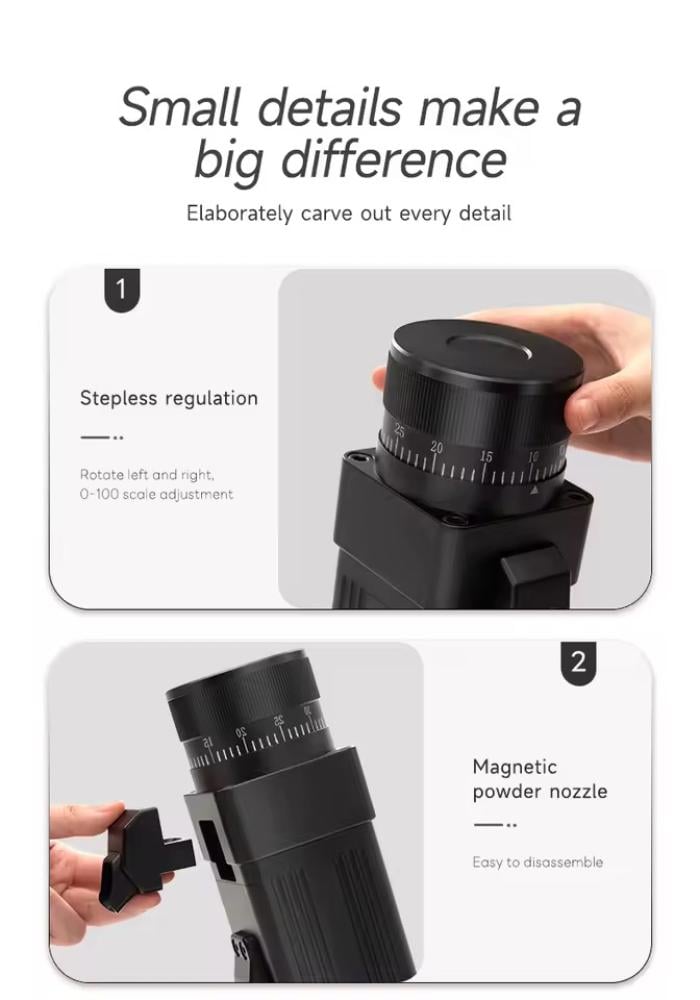 Small details make a big difference

Elaborately carve out every detail

1

Stepless regulation

Rotate left and right, 0-100 scale adjustment

25 20 15 10

2

Magnetic powder nozzle

Easy to disassemble

15 20 25 30