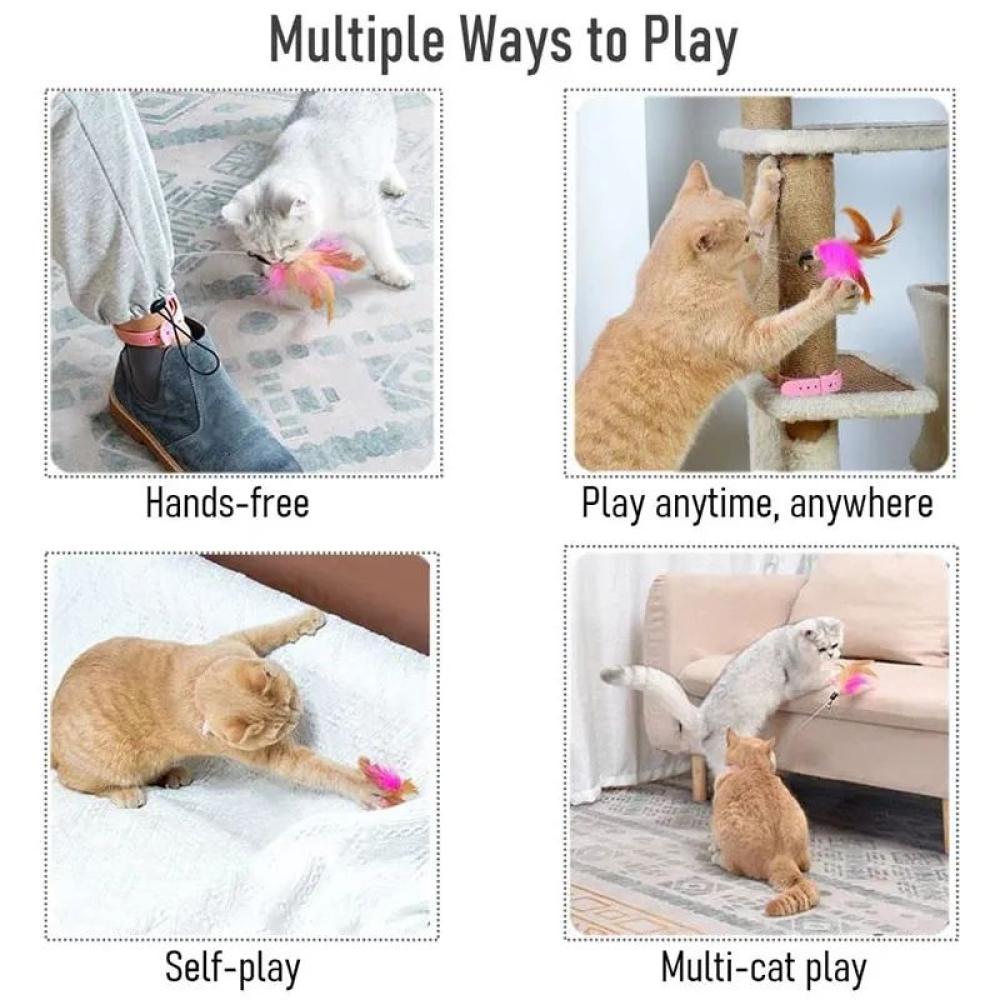 Multiple Ways to Play

Hands-free

Play anytime, anywhere

Self-play

Multi-cat play