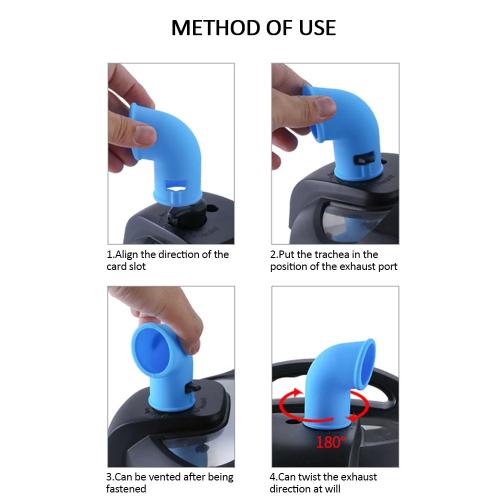 METHOD OF USE

1.Align the direction of the card slot

2.Put the trachea in the position of the exhaust port

3.Can be vented after being fastened

180°

4.Can twist the exhaust direction at will