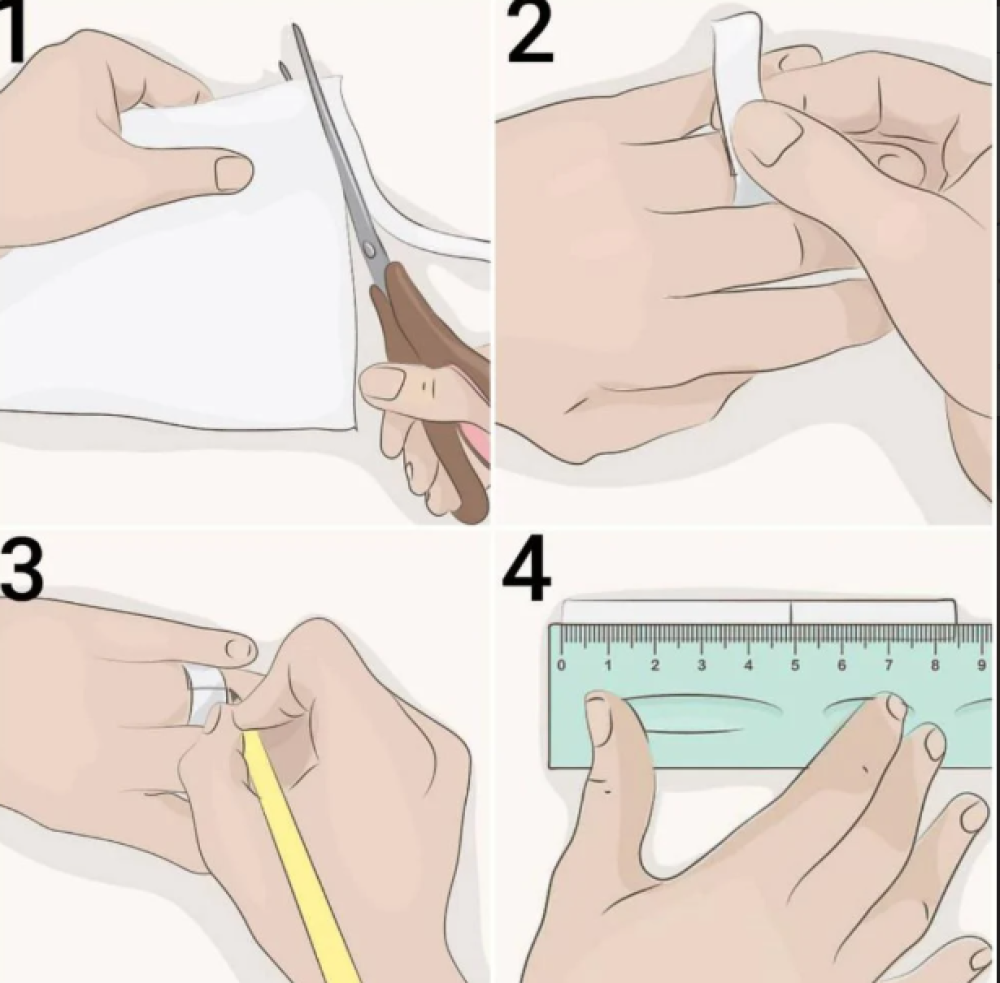 1

2

3

4

0 1 2 3 4 5 6 7 8 9