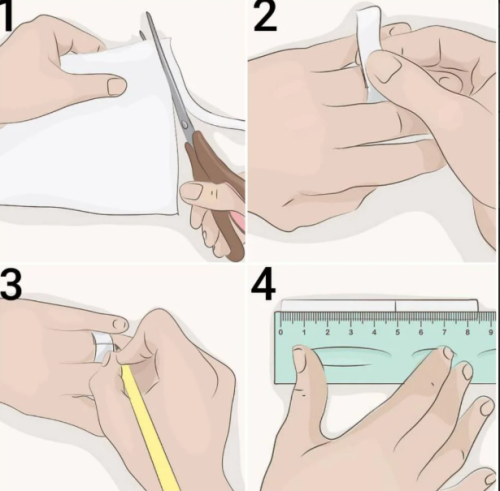 1

2

3

4

0 1 2 3 4 5 6 7 8 9