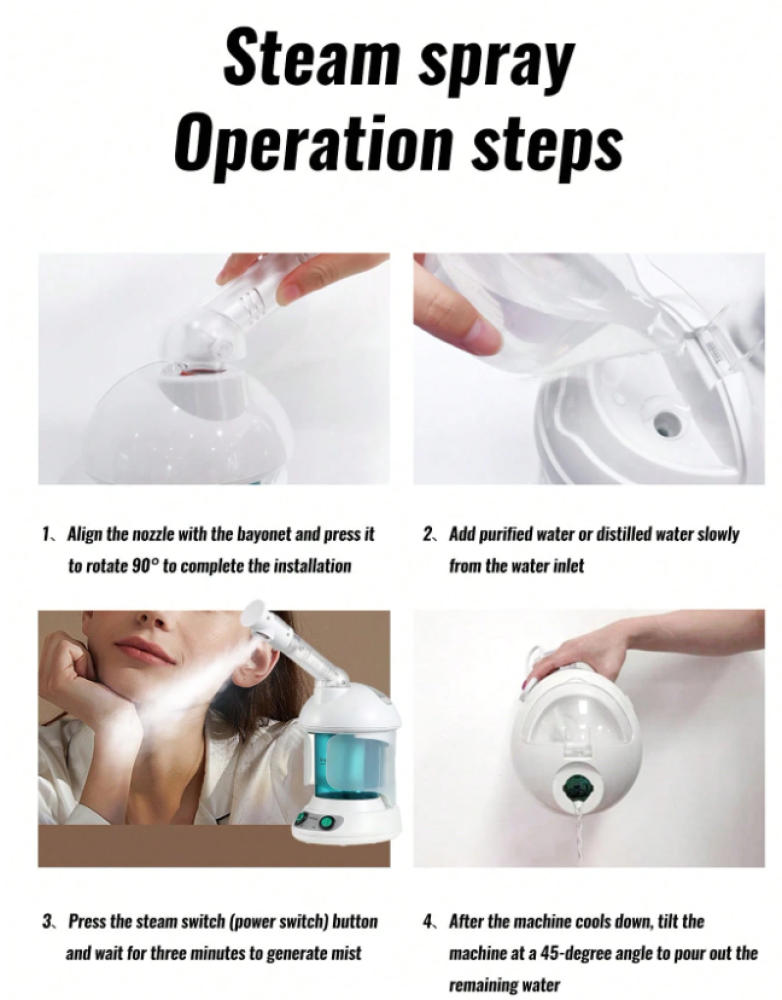 Steam spray
Operation steps

1、Align the nozzle with the bayonet and press it to rotate 90° to complete the installation

2、Add purified water or distilled water slowly from the water inlet

3、Press the steam switch (power switch) button and wait for three minutes to generate mist

4、After the machine cools down, tilt the machine at a 45-degree angle to pour out the remaining water