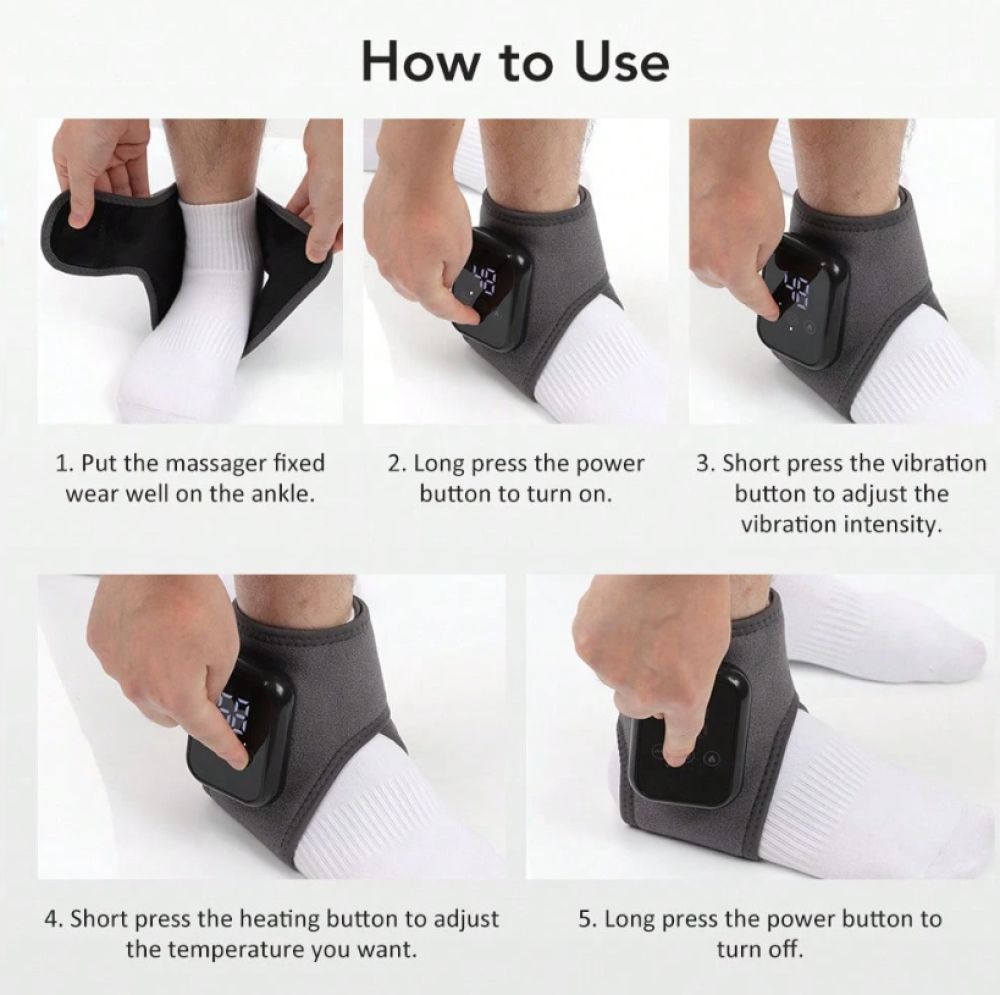 How to Use

1. Put the massager fixed wear well on the ankle.

2. Long press the power button to turn on.

3. Short press the vibration button to adjust the vibration intensity.

4. Short press the heating button to adjust the temperature you want.

5. Long press the power button to turn off.