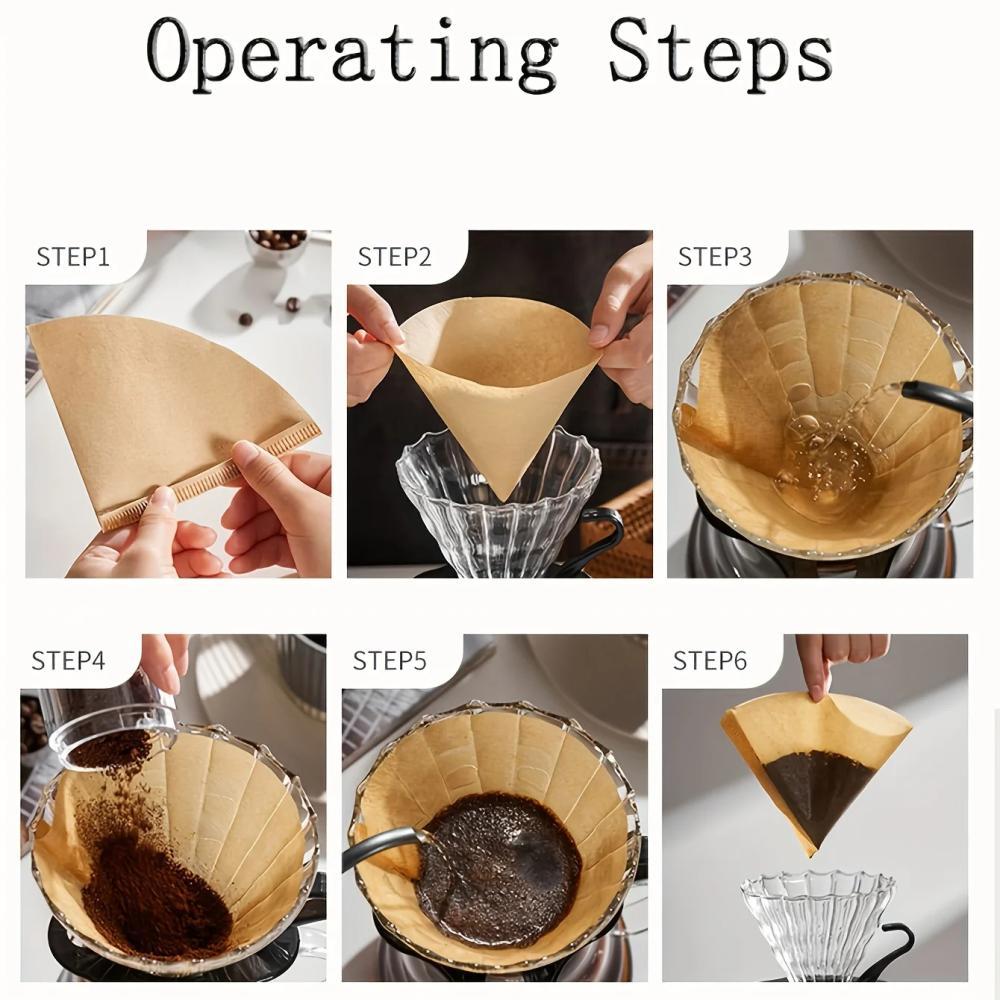 Operating Steps

STEP1

STEP2

STEP3

STEP4

STEP5

STEP6