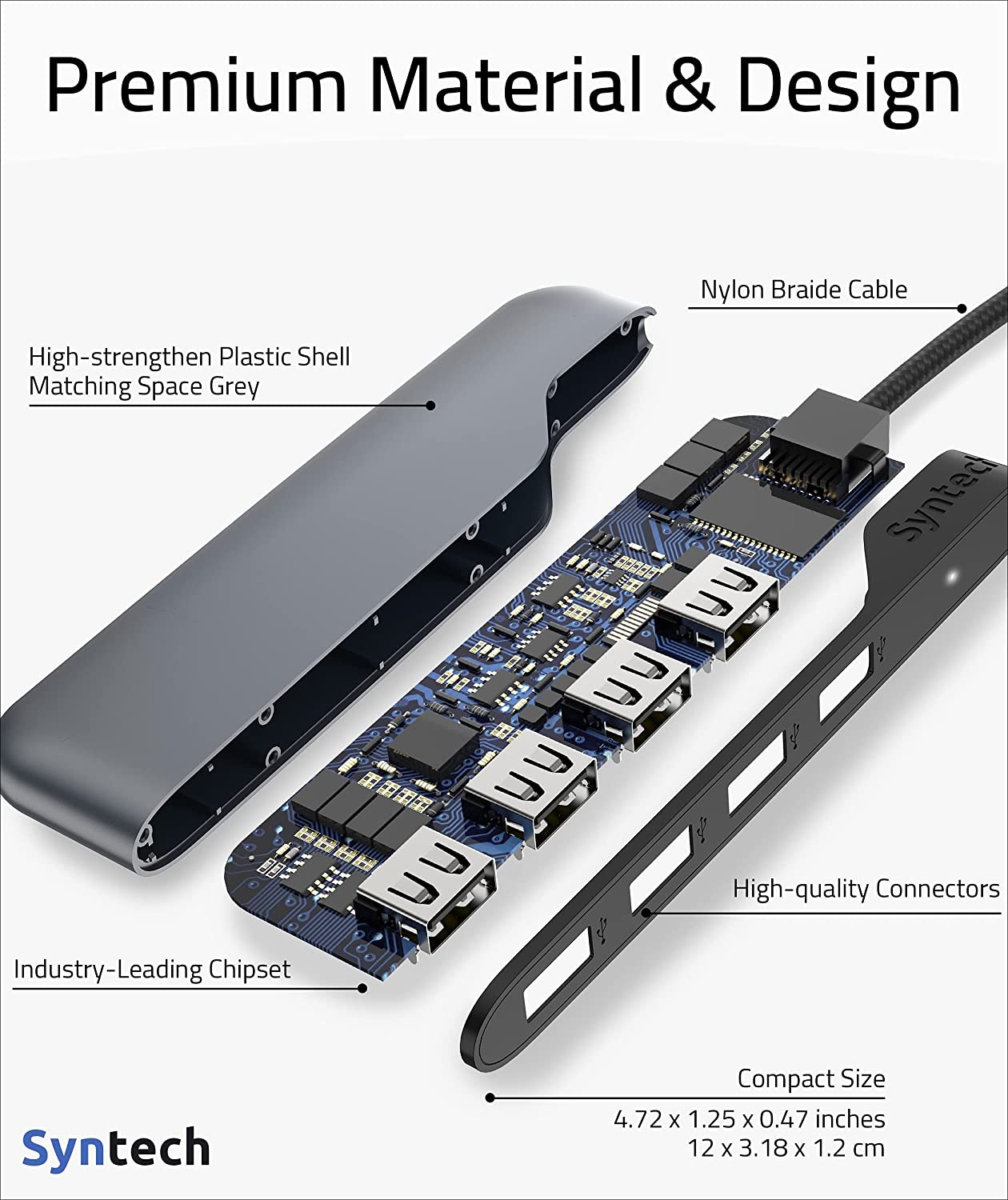 Premium Material & Design

Nylon Braide Cable

High-strengthen Plastic Shell
Matching Space Grey

Syntech

High-quality Connectors

Industry-Leading Chipset

Compact Size
4.72 x 1.25 x 0.47 inches
12 x 3.18 x 1.2 cm

Syntech