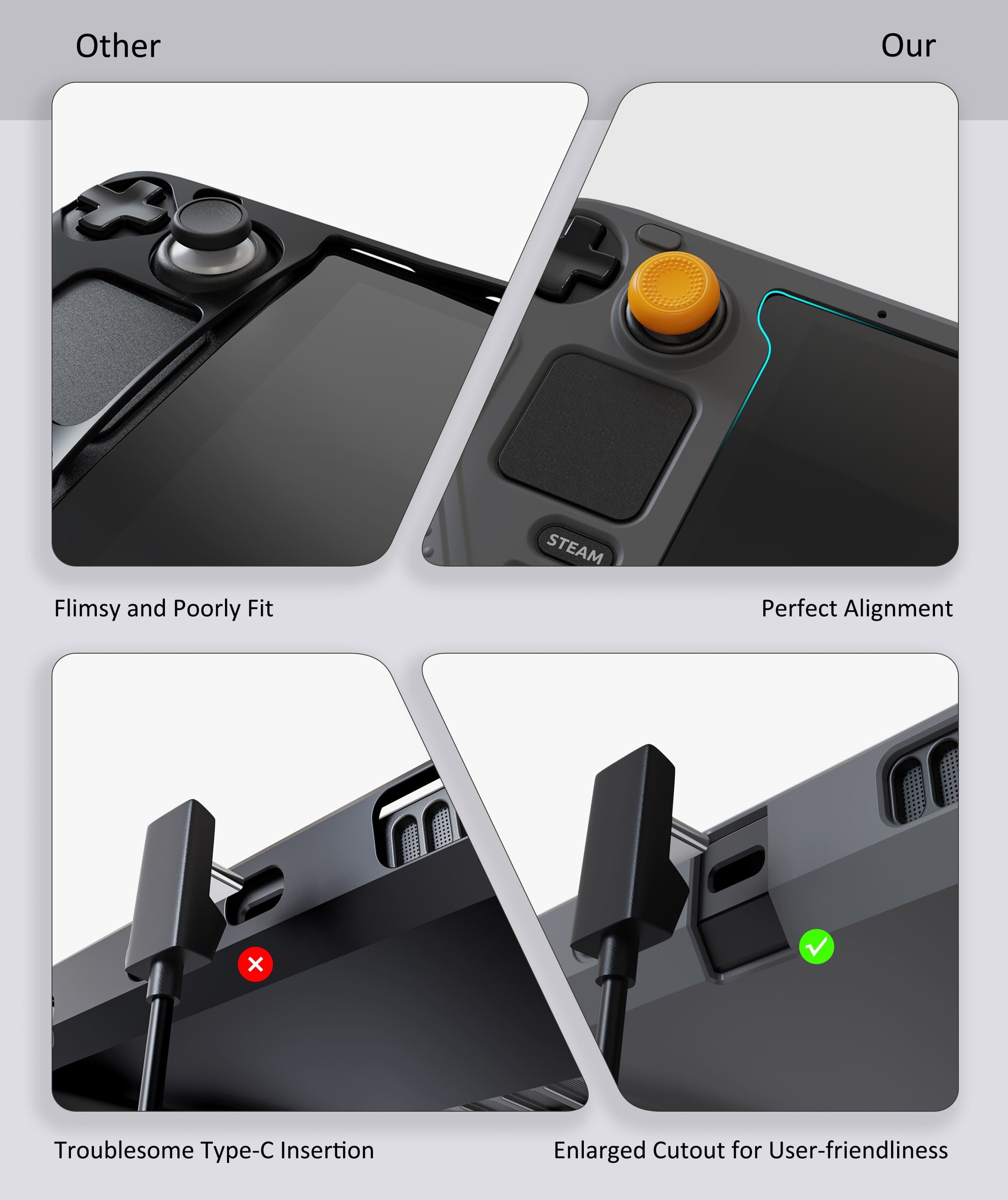 Other

Our

STEAM

Flimsy and Poorly Fit

Perfect Alignment

Troublesome Type-C Insertion

Enlarged Cutout for User-friendliness