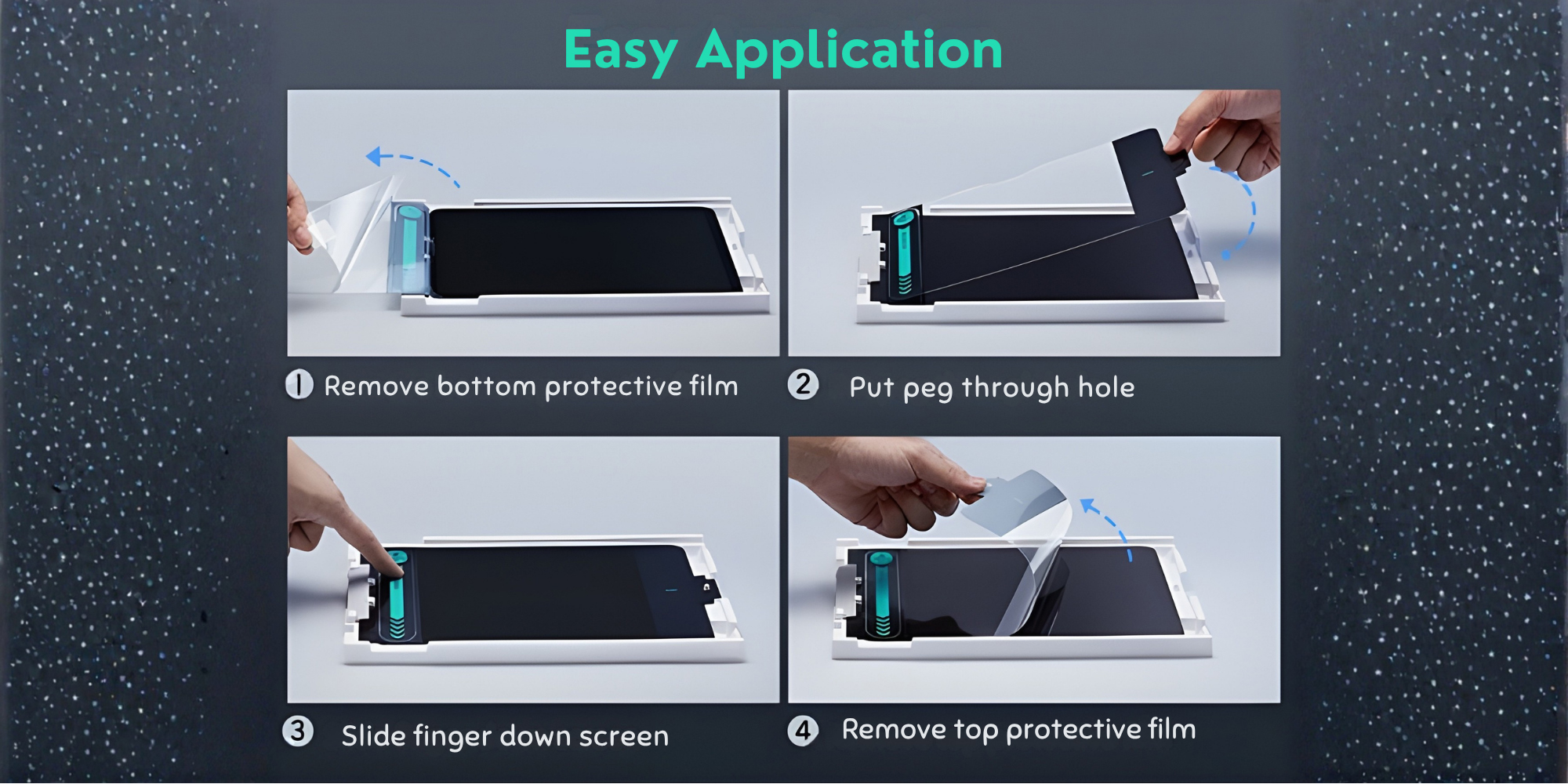 Easy Application

1 Remove bottom protective film

2 Put peg through hole

3 Slide finger down screen

4 Remove top protective film