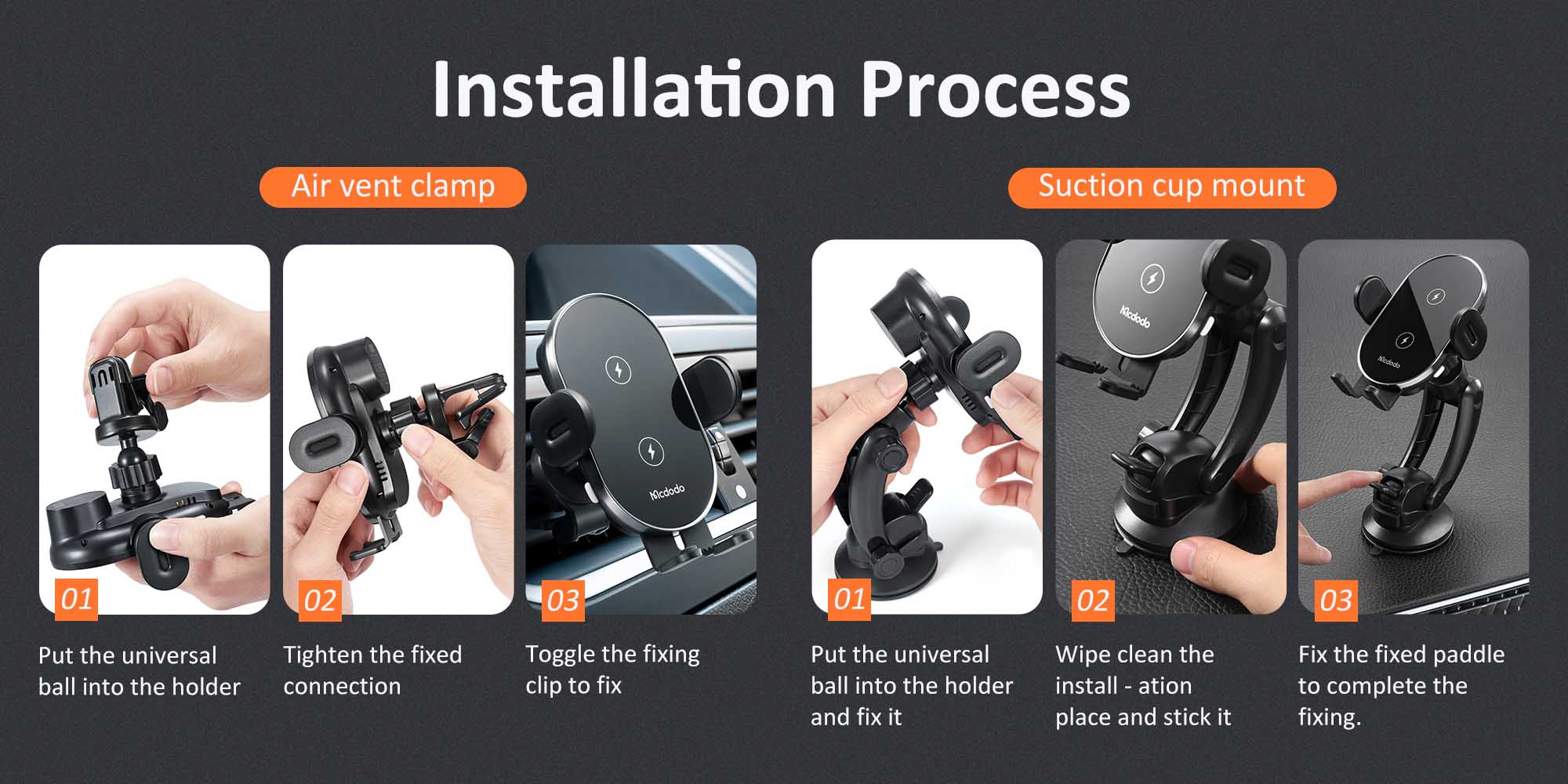 Installation Process

Air vent clamp

01

Put the universal ball into the holder

02

Tighten the fixed connection

Mcdodo

03

Toggle the fixing clip to fix

Suction cup mount

01

Put the universal ball into the holder and fix it

Mcdodo

02

Wipe clean the install - ation place and stick it

Mcdodo

03

Fix the fixed paddle to complete the fixing.