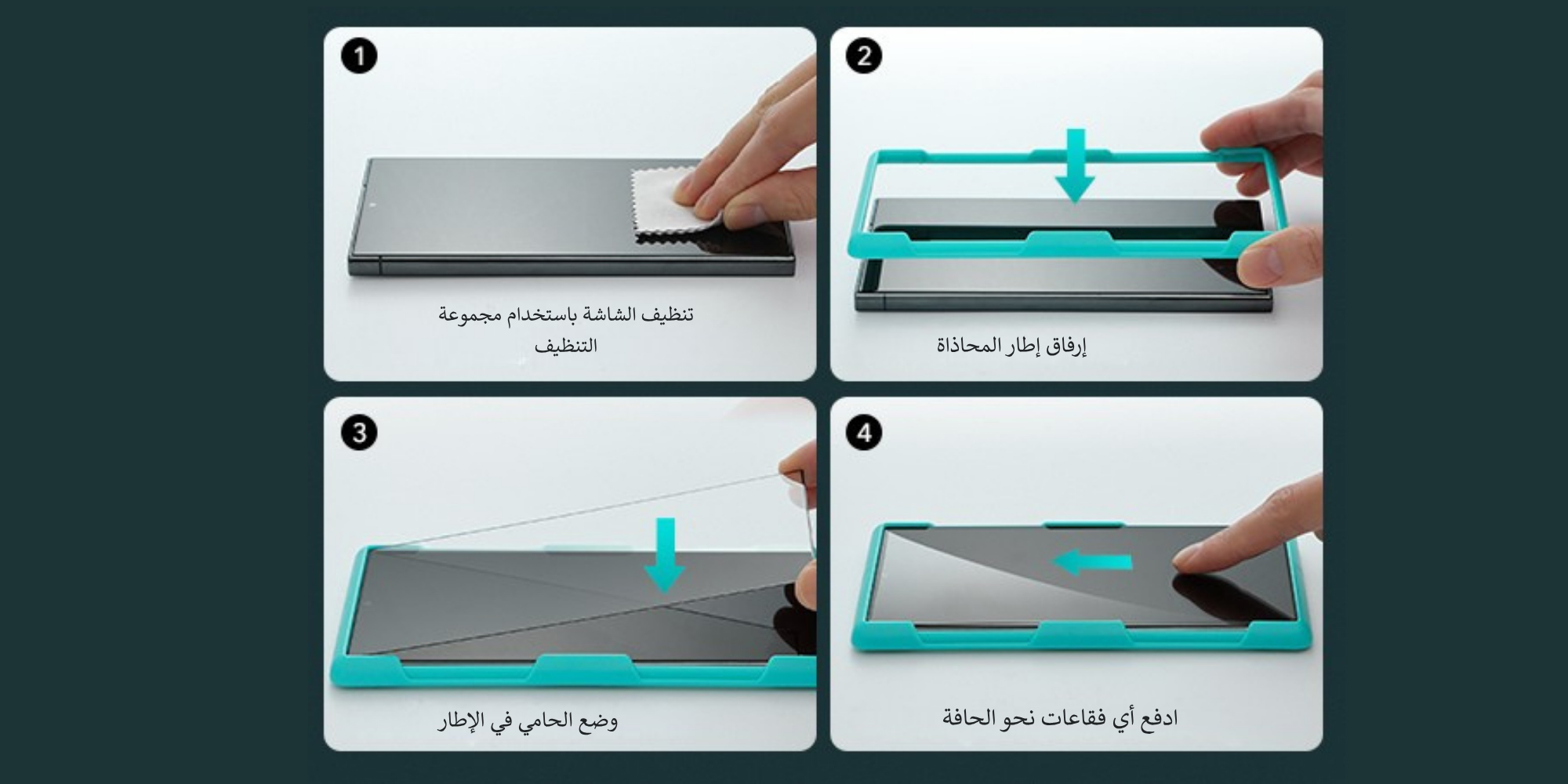 1

تنظيف الشاشة باستخدام مجموعة التنظيف

2

إرفاق إطار المحاذاة

3

وضع الحامي في الإطار

4

ادفع أي فقاعات نحو الحافة