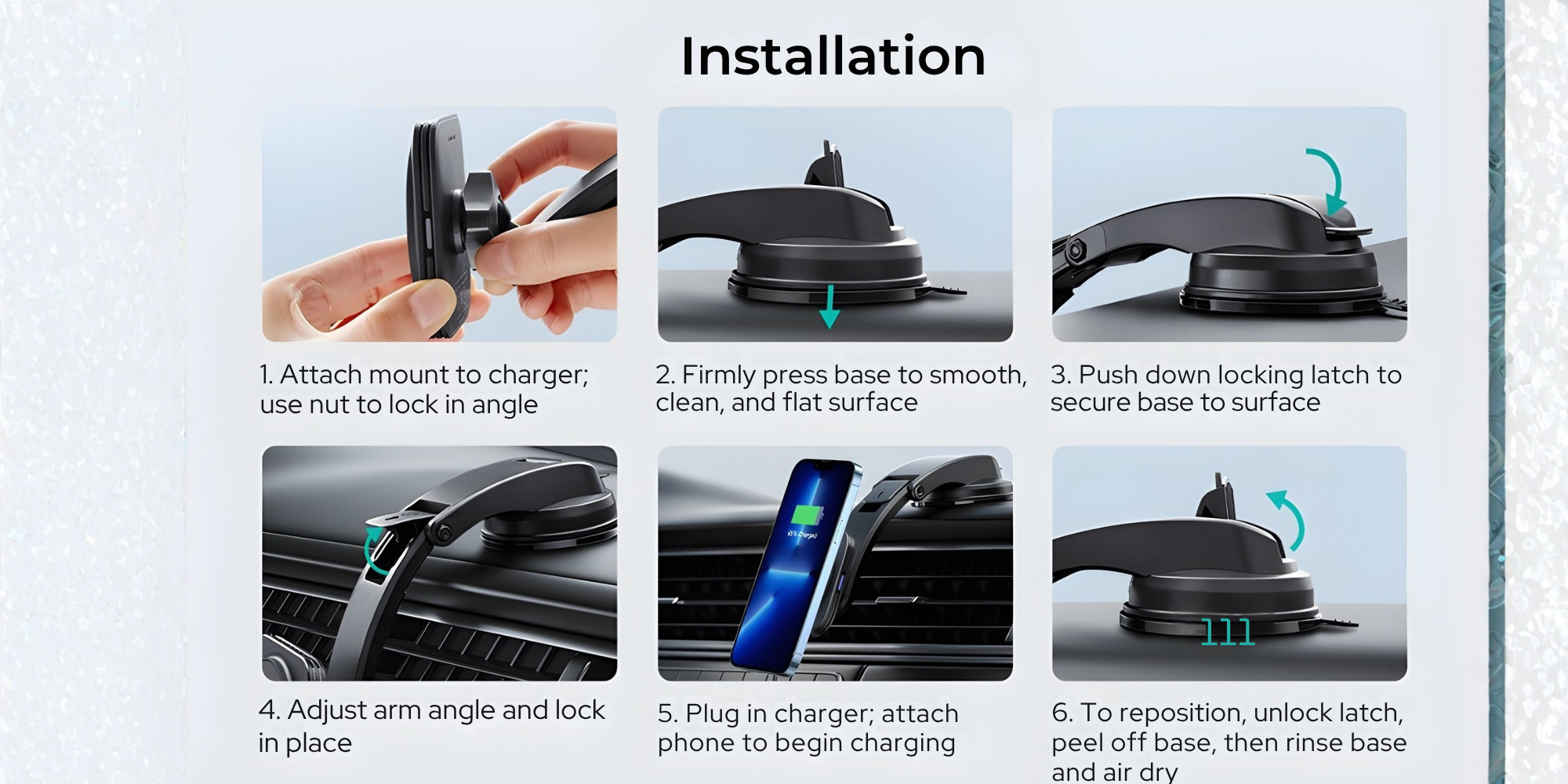 Installation

1. Attach mount to charger; use nut to lock in angle

2. Firmly press base to smooth, clean, and flat surface

3. Push down locking latch to secure base to surface

4. Adjust arm angle and lock in place

5. Plug in charger; attach phone to begin charging

6. To reposition, unlock latch, peel off base, then rinse base and air dry