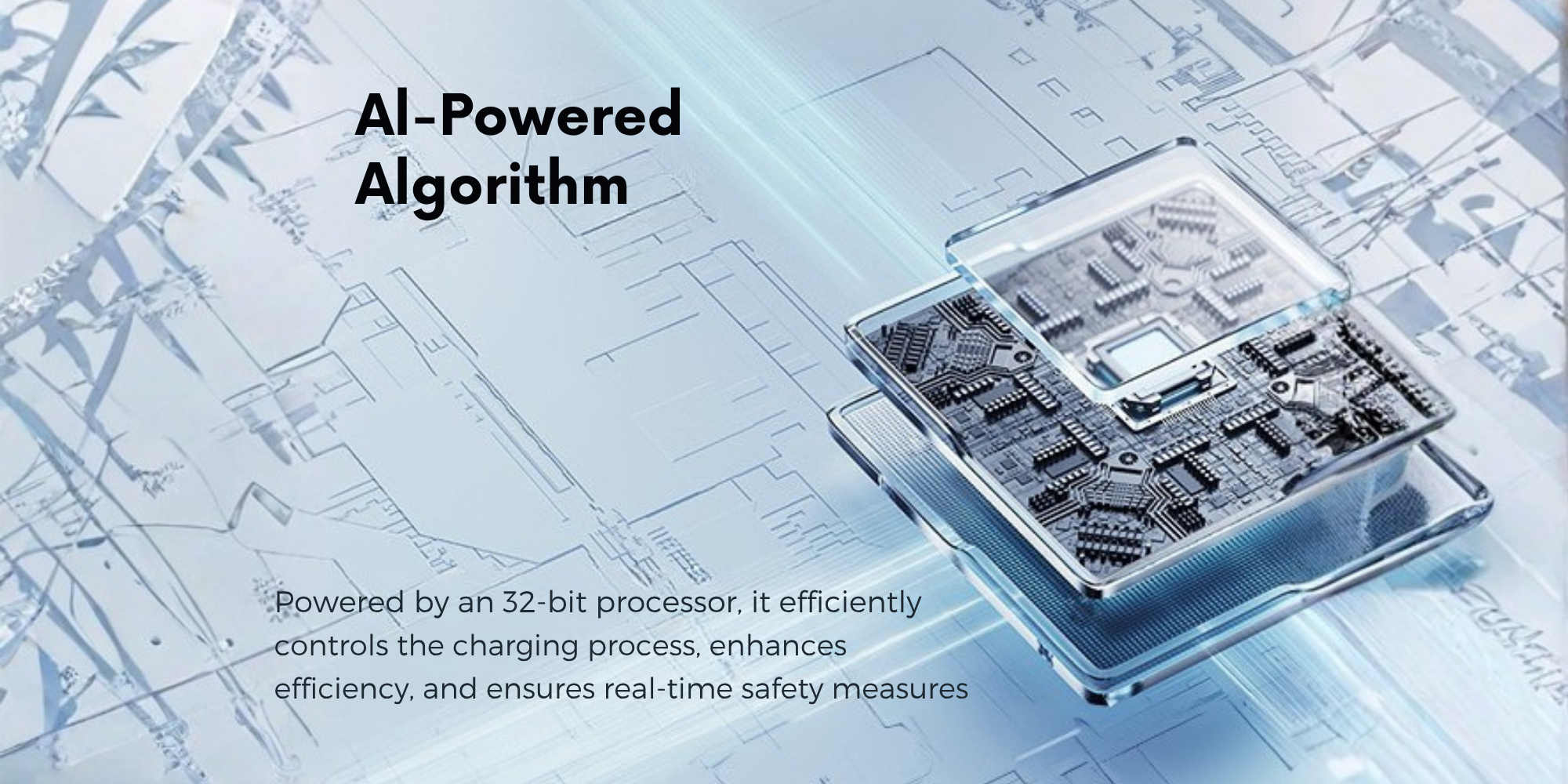 AI-Powered Algorithm

Powered by an 32-bit processor, it efficiently controls the charging process, enhances efficiency, and ensures real-time safety measures