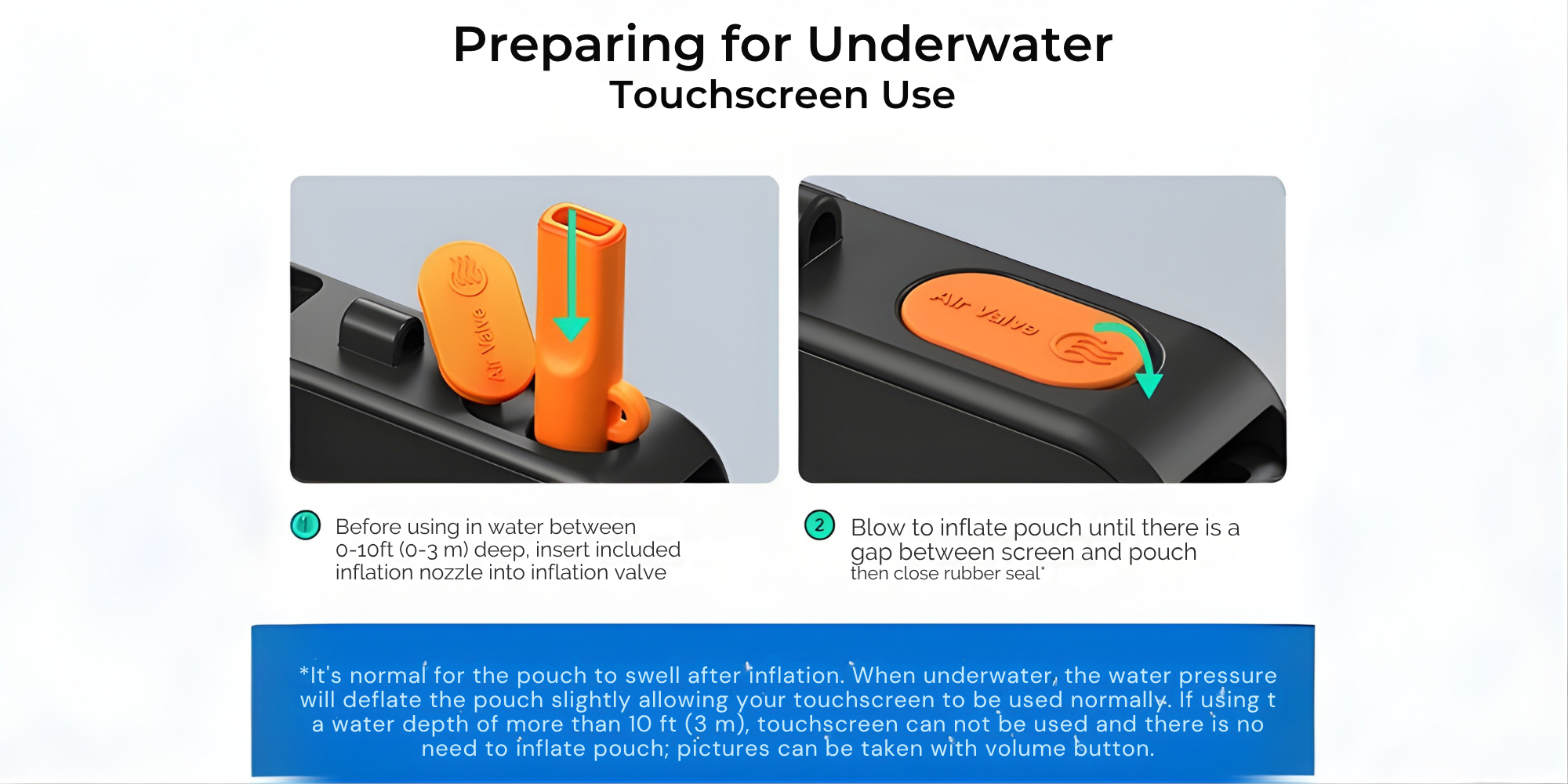 Preparing for Underwater
Touchscreen Use

Air Valve

Air Valve

1 Before using in water between 0-10ft (0-3 m) deep, insert included inflation nozzle into inflation valve

2 Blow to inflate pouch until there is a gap between screen and pouch then close rubber seal*

*It's normal for the pouch to swell after inflation. When underwater, the water pressure will deflate the pouch slightly allowing your touchscreen to be used normally. If using t a water depth of more than 10 ft (3 m), touchscreen can not be used and there is no need to inflate pouch; pictures can be taken with volume button.