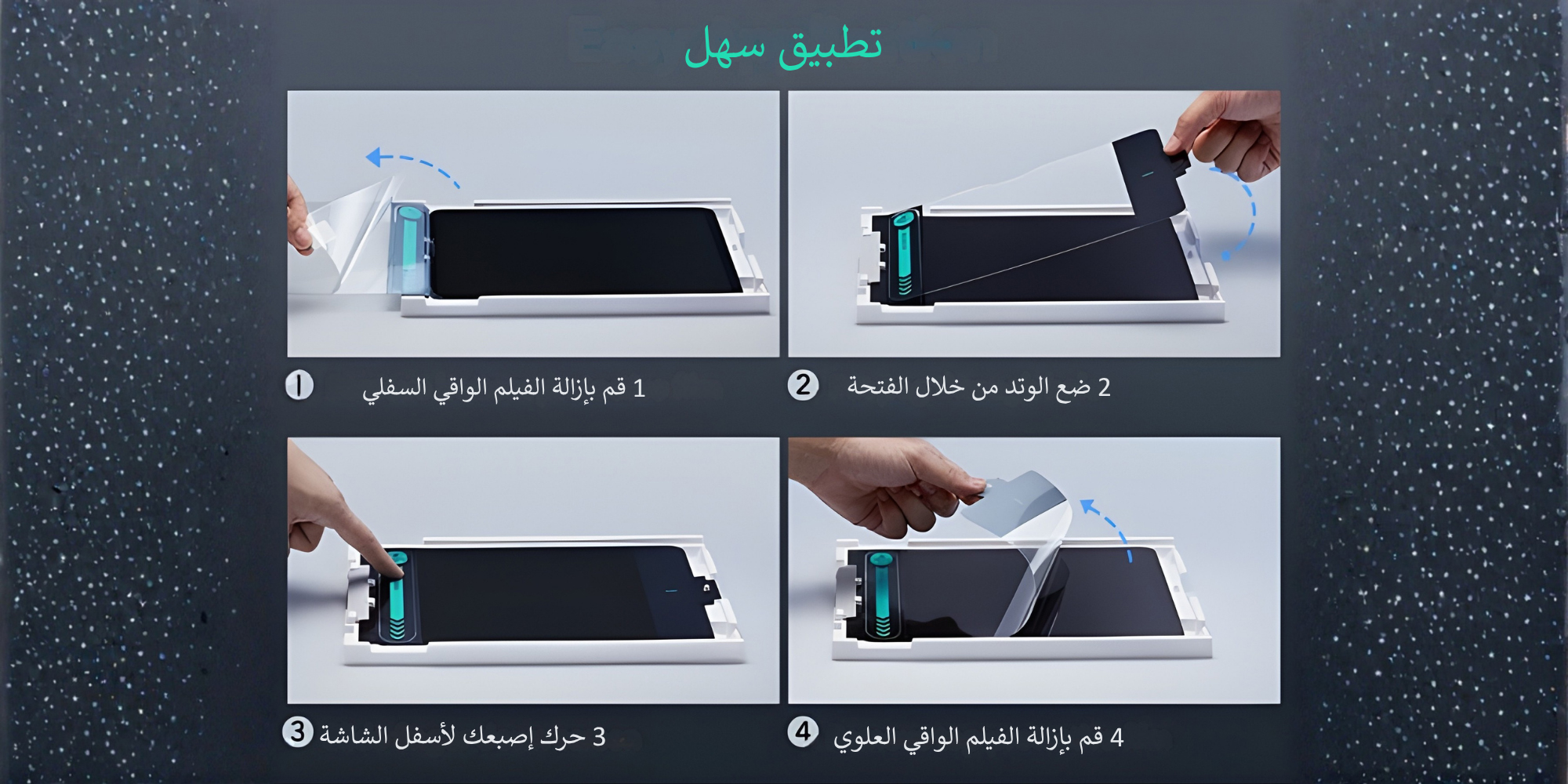 تطبيق سهل

1 1 قم بإزالة الفيلم الواقي السفلي

2 2 ضع الوتد من خلال الفتحة

3 3 حرك إصبعك لأسفل الشاشة

4 4 قم بإزالة الفيلم الواقي العلوي