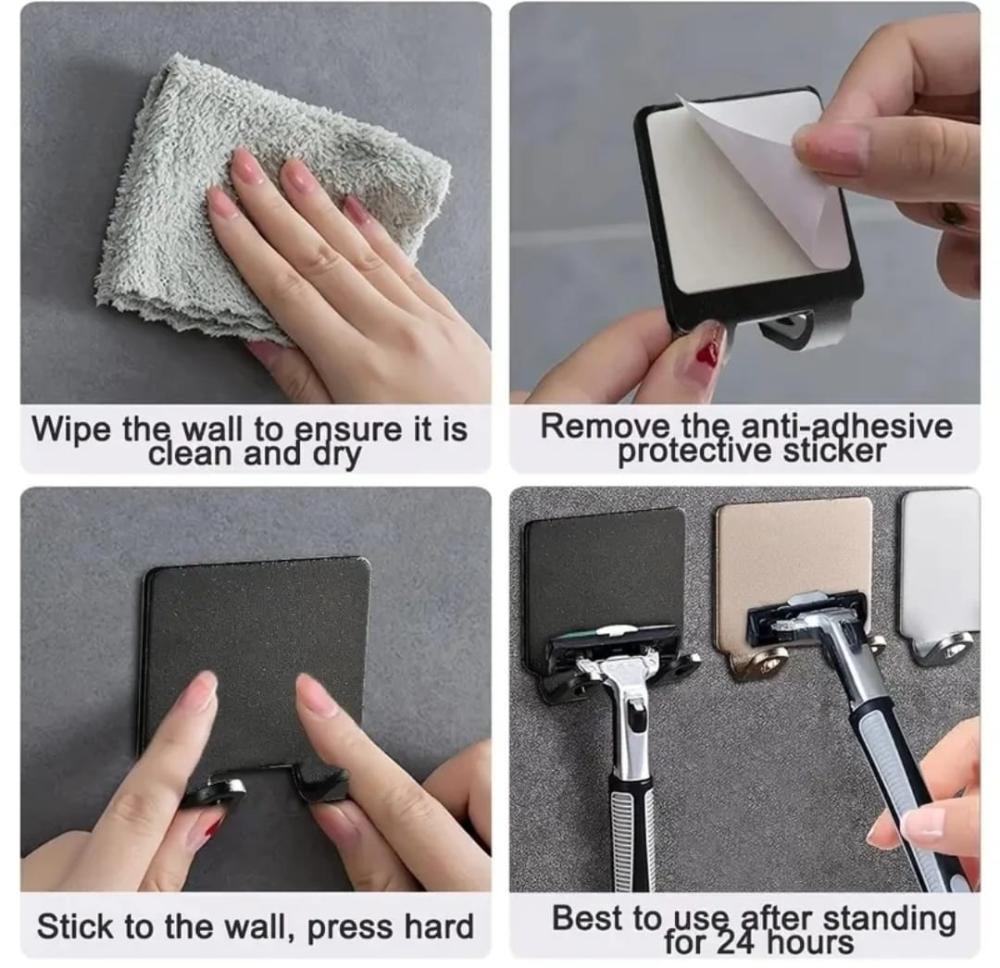 Wipe the wall to ensure it is clean and dry

Remove the anti-adhesive protective sticker

Stick to the wall, press hard

Best to use after standing for 24 hours