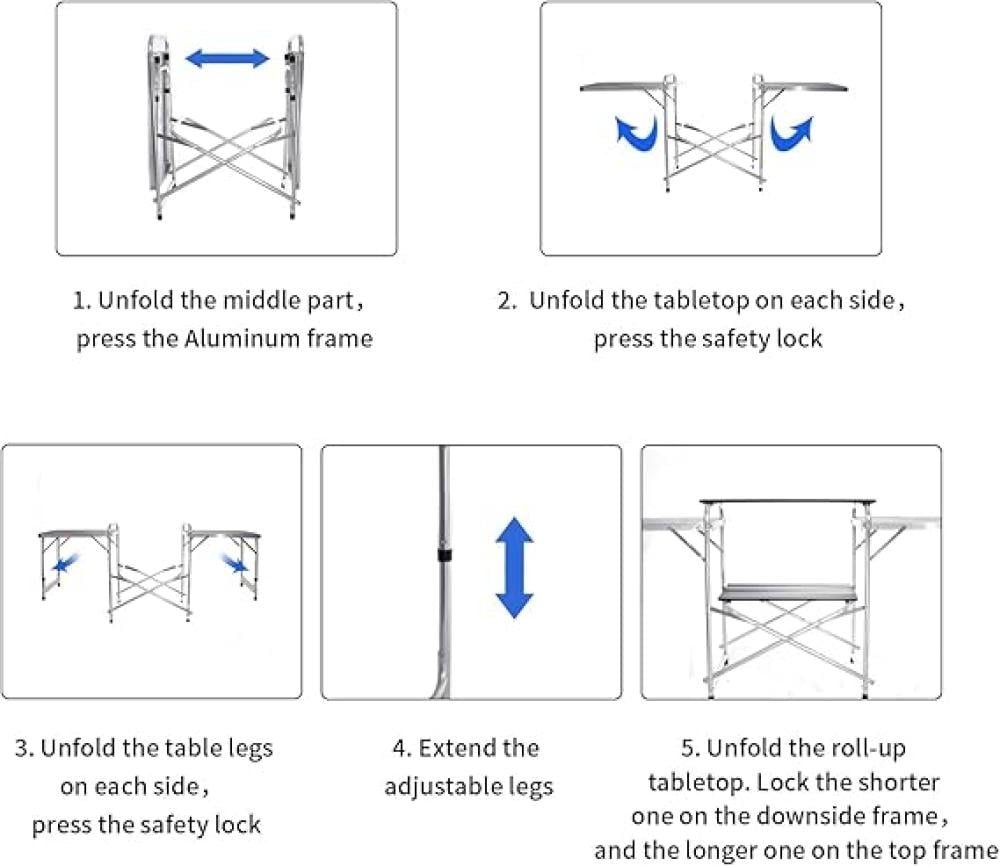 1. Unfold the middle part，
press the Aluminum frame

2. Unfold the tabletop on each side，
press the safety lock

3. Unfold the table legs
on each side，
press the safety lock

4. Extend the
adjustable legs

5. Unfold the roll-up
tabletop. Lock the shorter
one on the downside frame，
and the longer one on the top frame