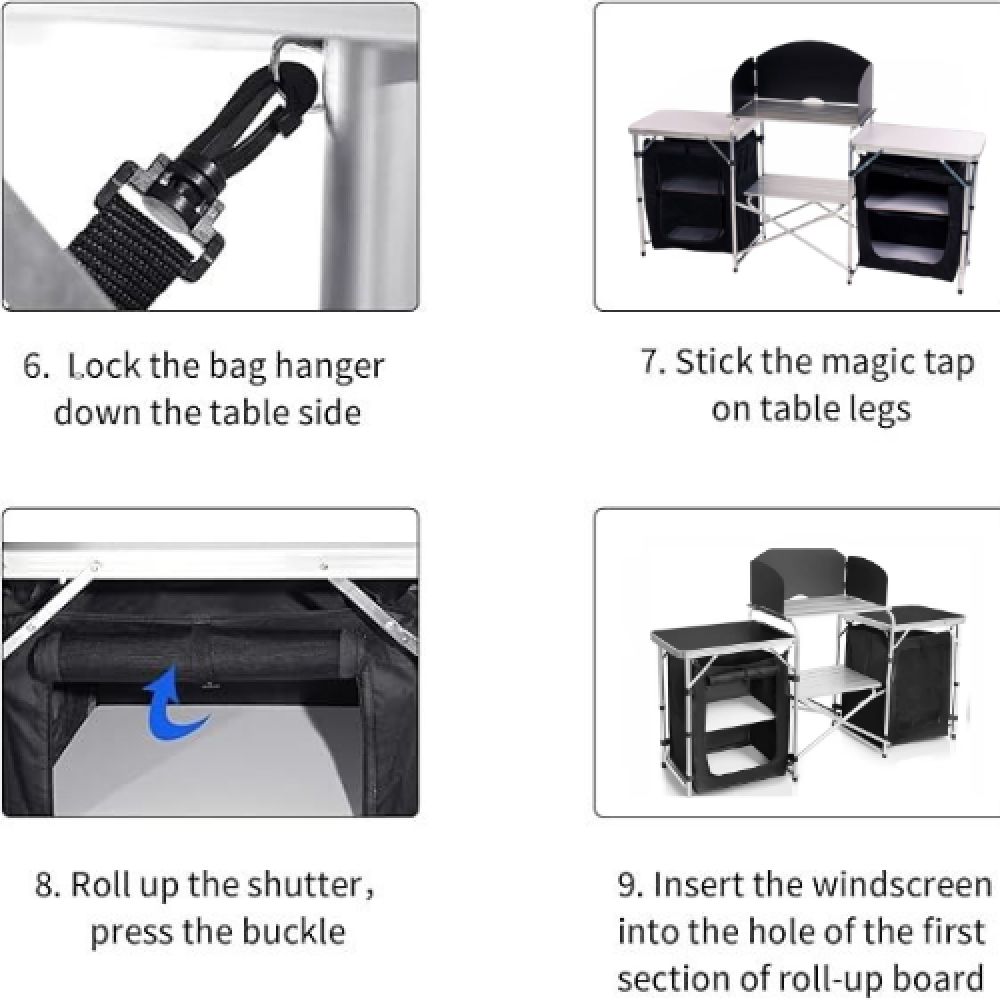 6. Lock the bag hanger down the table side

7. Stick the magic tap on table legs

8. Roll up the shutter, press the buckle

9. Insert the windscreen into the hole of the first section of roll-up board