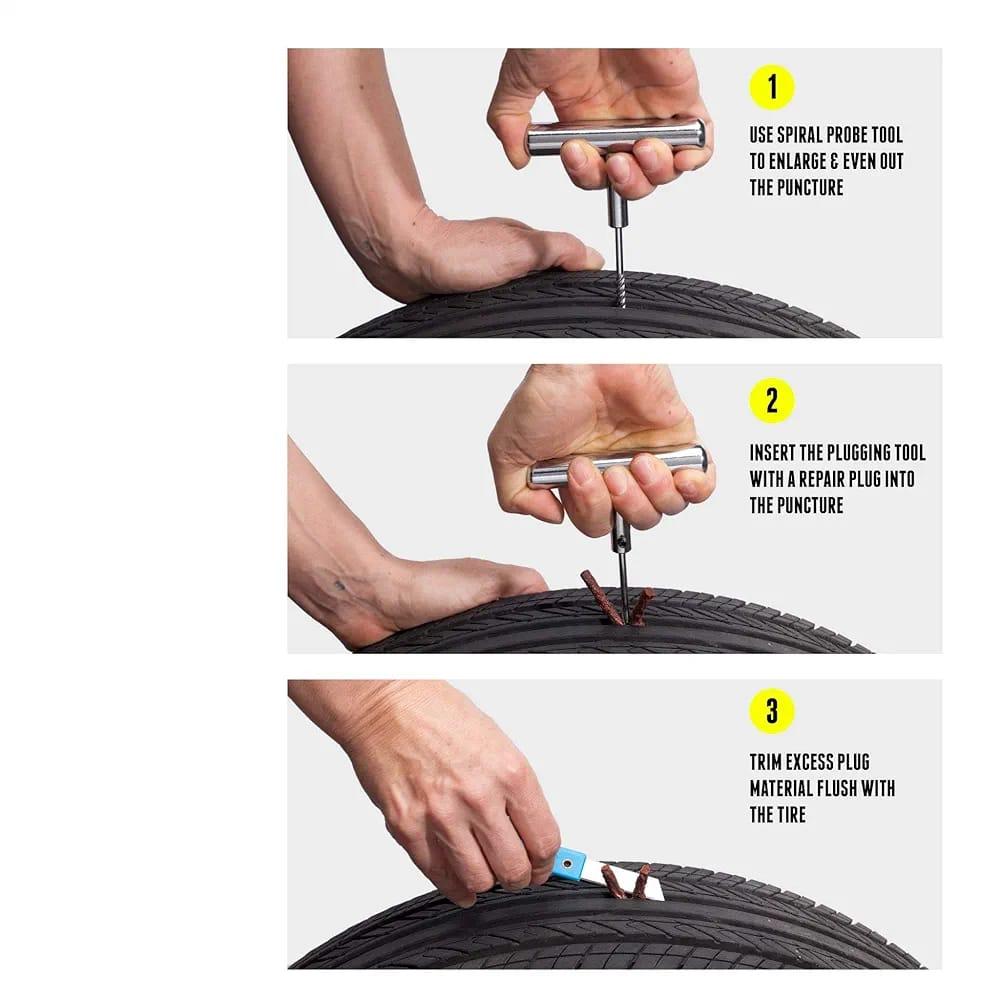 1

USE SPIRAL PROBE TOOL TO ENLARGE & EVEN OUT THE PUNCTURE

2

INSERT THE PLUGGING TOOL WITH A REPAIR PLUG INTO THE PUNCTURE

3

TRIM EXCESS PLUG MATERIAL FLUSH WITH THE TIRE