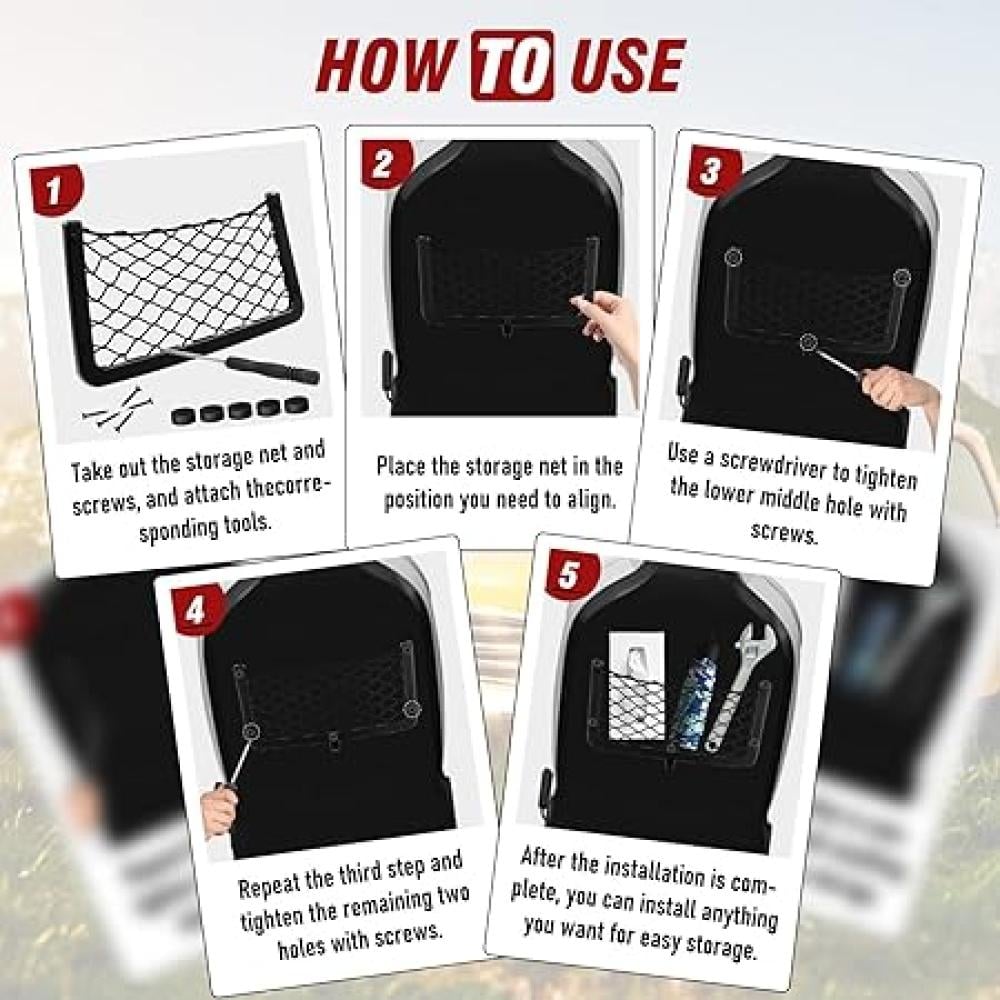 HOW TO USE

1

Take out the storage net and screws, and attach thecorresponding tools.

2

Place the storage net in the position you need to align.

3

Use a screwdriver to tighten the lower middle hole with screws.

4

Repeat the third step and tighten the remaining two holes with screws.

5

After the installation is complete, you can install anything you want for easy storage.