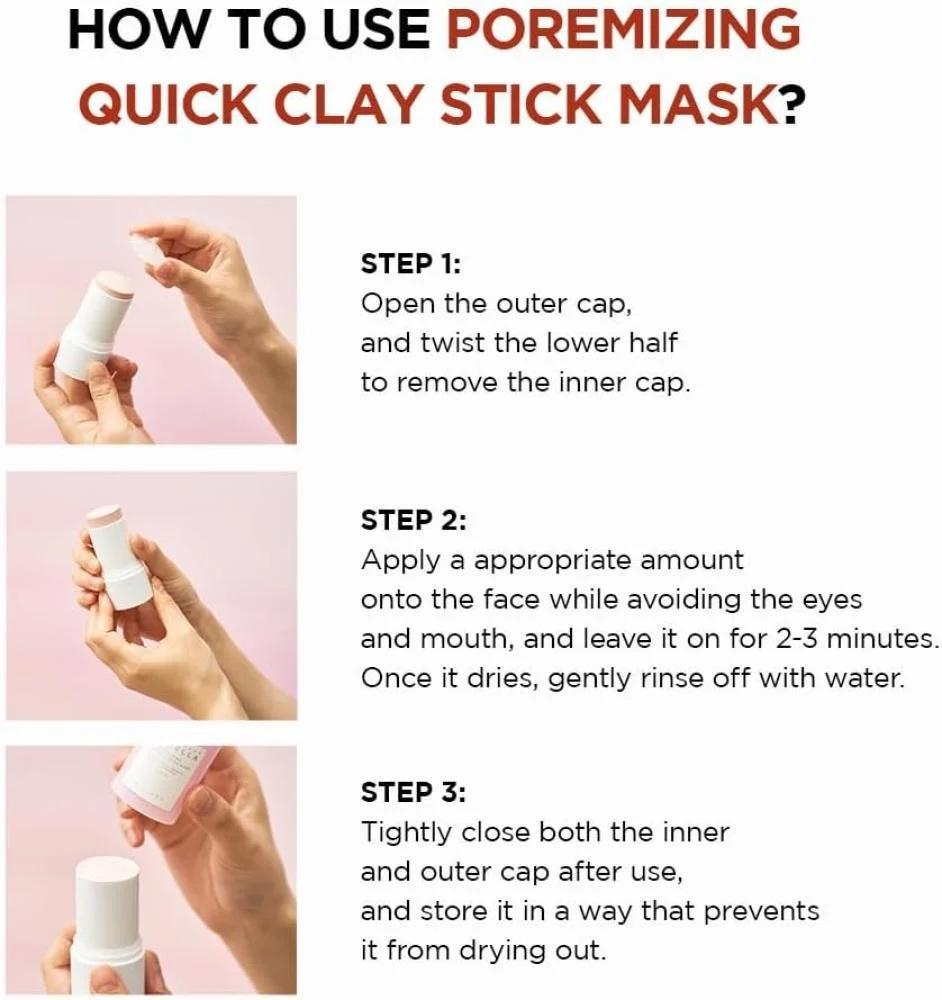 HOW TO USE POREMIZING QUICK CLAY STICK MASK?

STEP 1:
Open the outer cap, and twist the lower half to remove the inner cap.

STEP 2:
Apply a appropriate amount onto the face while avoiding the eyes and mouth, and leave it on for 2-3 minutes. Once it dries, gently rinse off with water.

STEP 3:
Tightly close both the inner and outer cap after use, and store it in a way that prevents it from drying out.