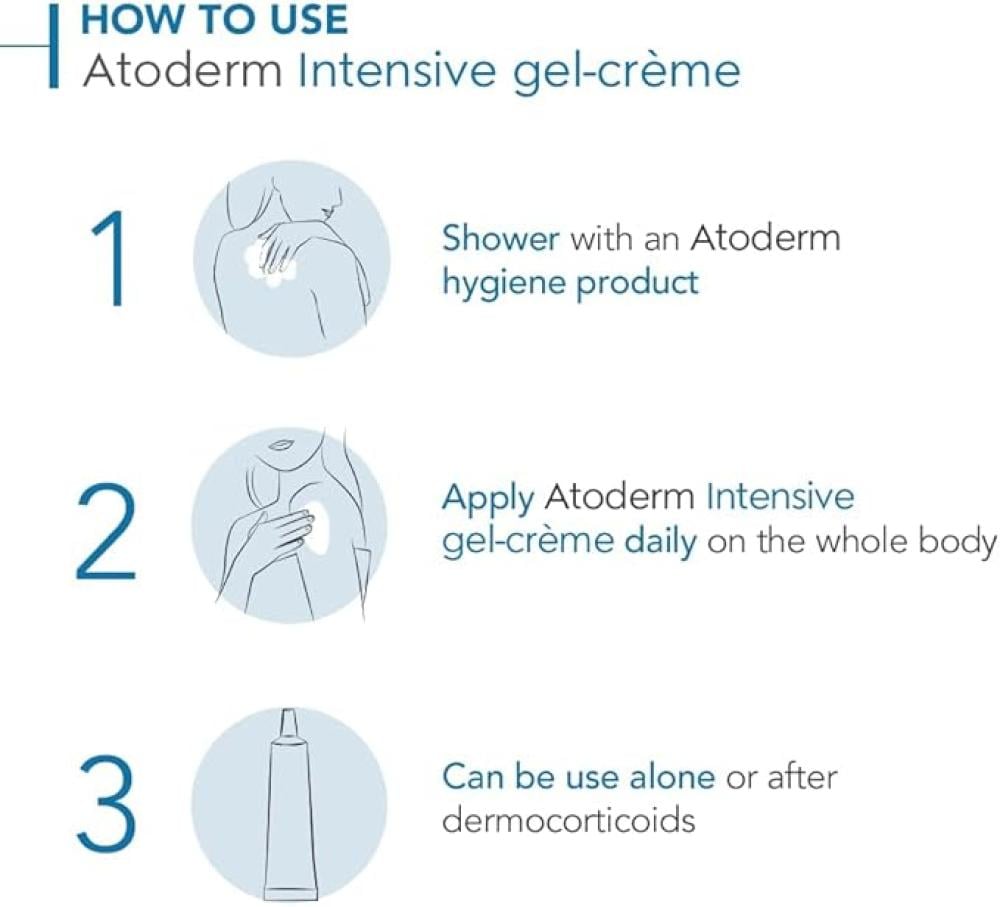 HOW TO USE
Atoderm Intensive gel-crème

1

Shower with an Atoderm hygiene product

2

Apply Atoderm Intensive gel-crème daily on the whole body

3

Can be use alone or after dermocorticoids