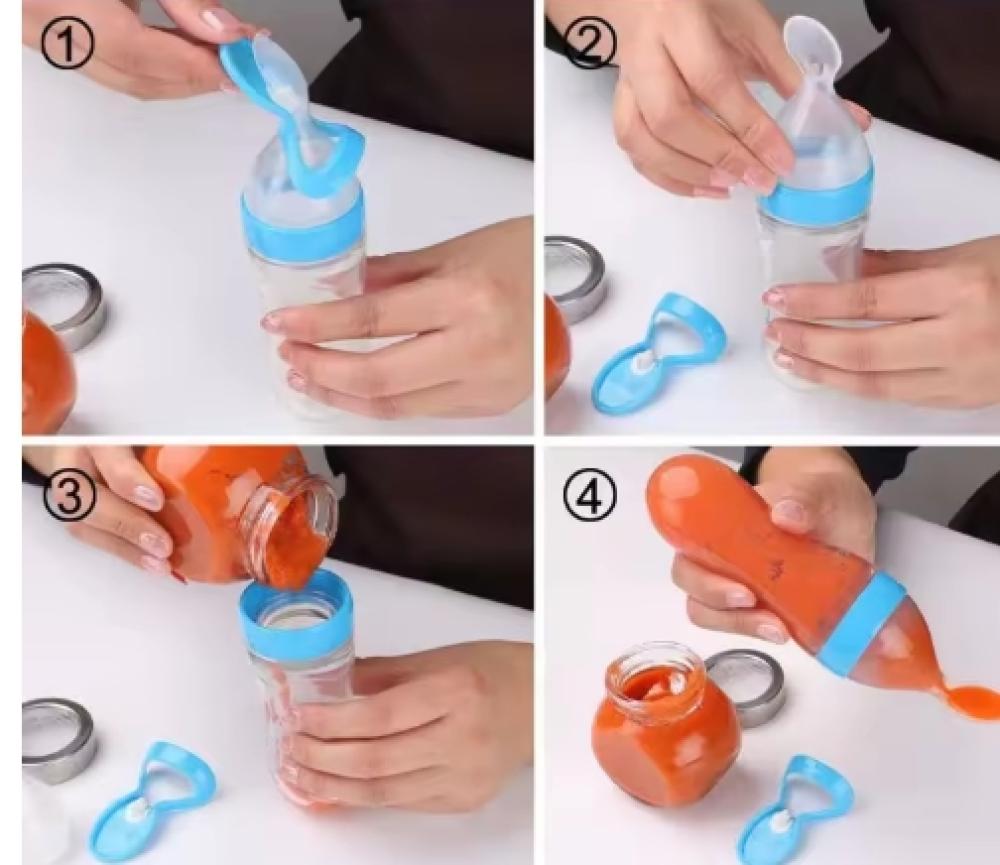 ①

②

③

④