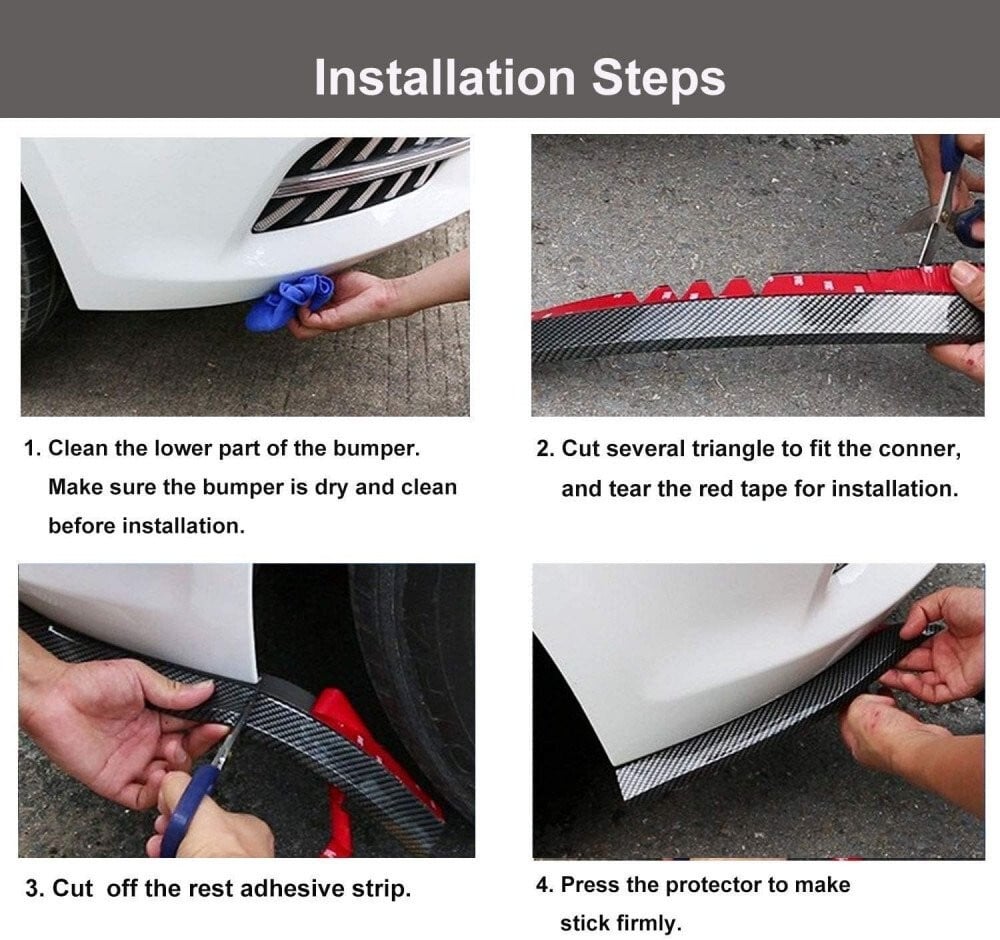 Installation Steps

1. Clean the lower part of the bumper. Make sure the bumper is dry and clean before installation.

2. Cut several triangle to fit the conner, and tear the red tape for installation.

3. Cut off the rest adhesive strip.

4. Press the protector to make stick firmly.