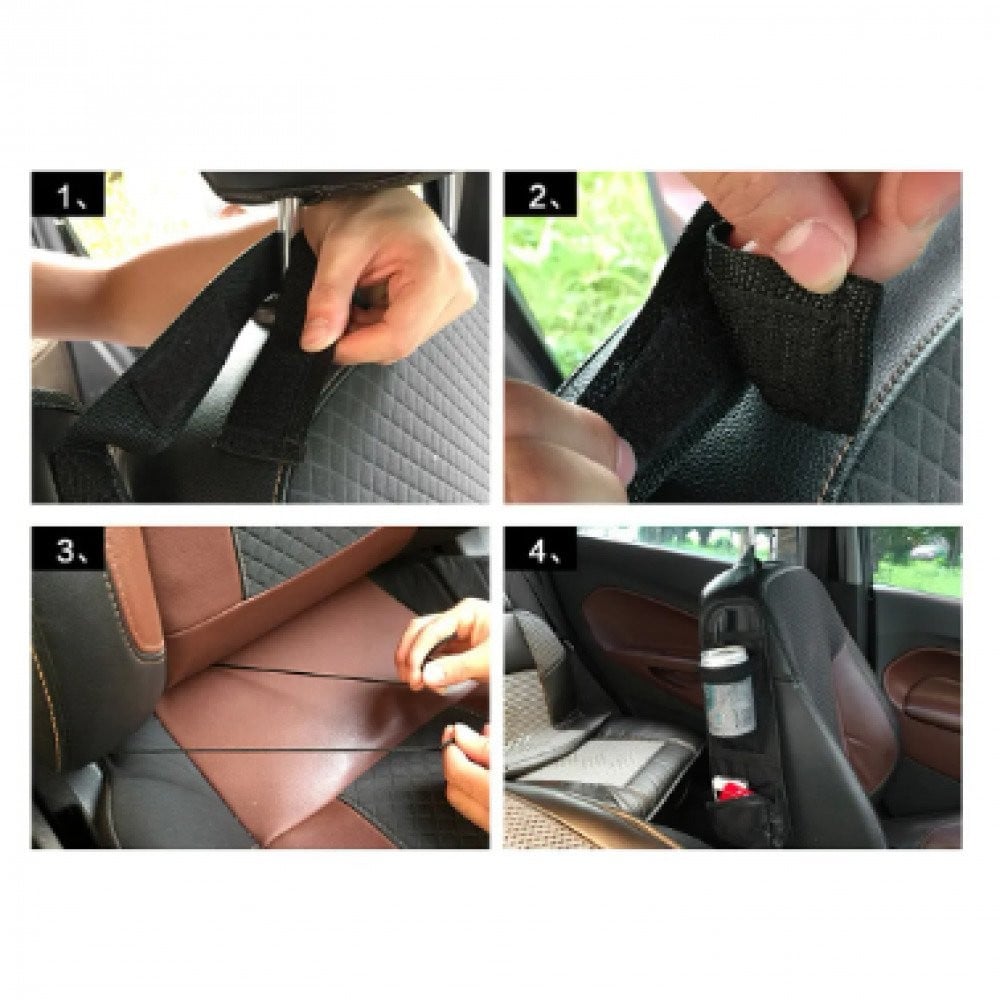 1、

2、

3、

4、