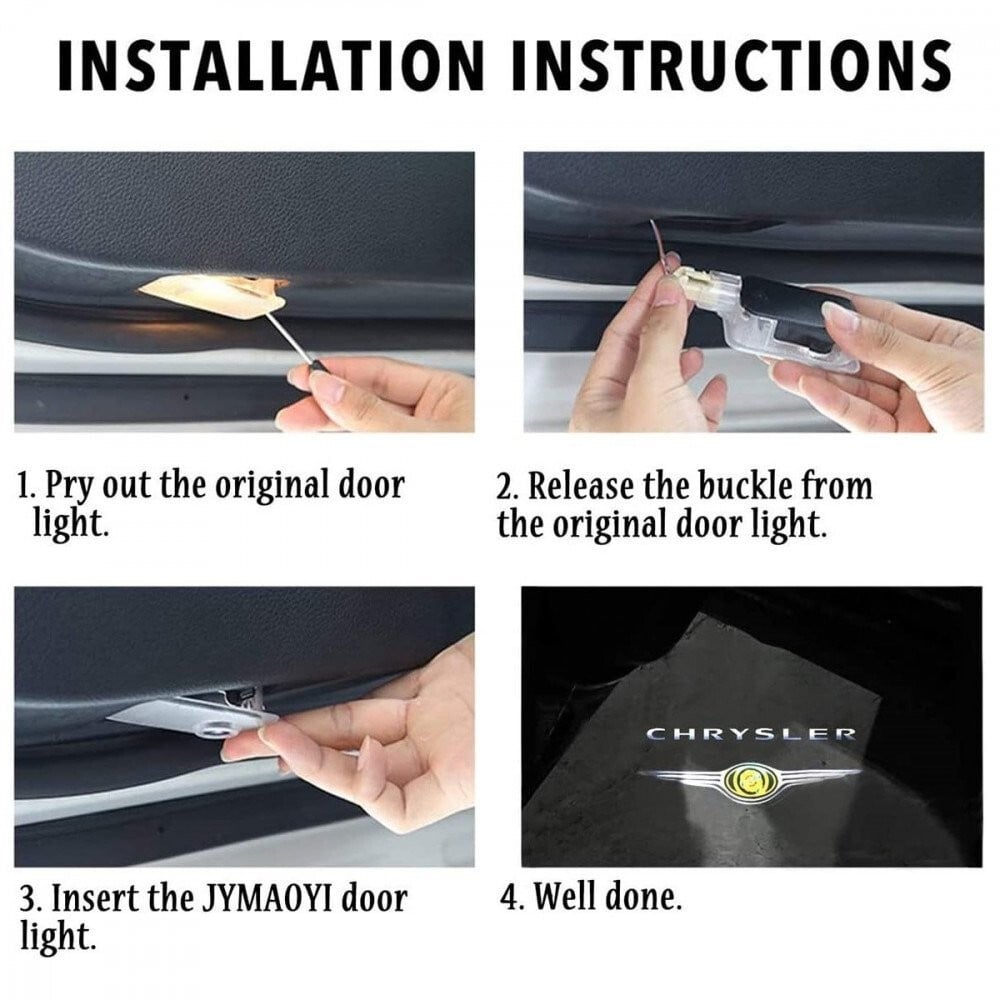 INSTALLATION INSTRUCTIONS

1. Pry out the original door light.

2. Release the buckle from the original door light.

3. Insert the JYMAOYI door light.

CHRYSLER

4. Well done.