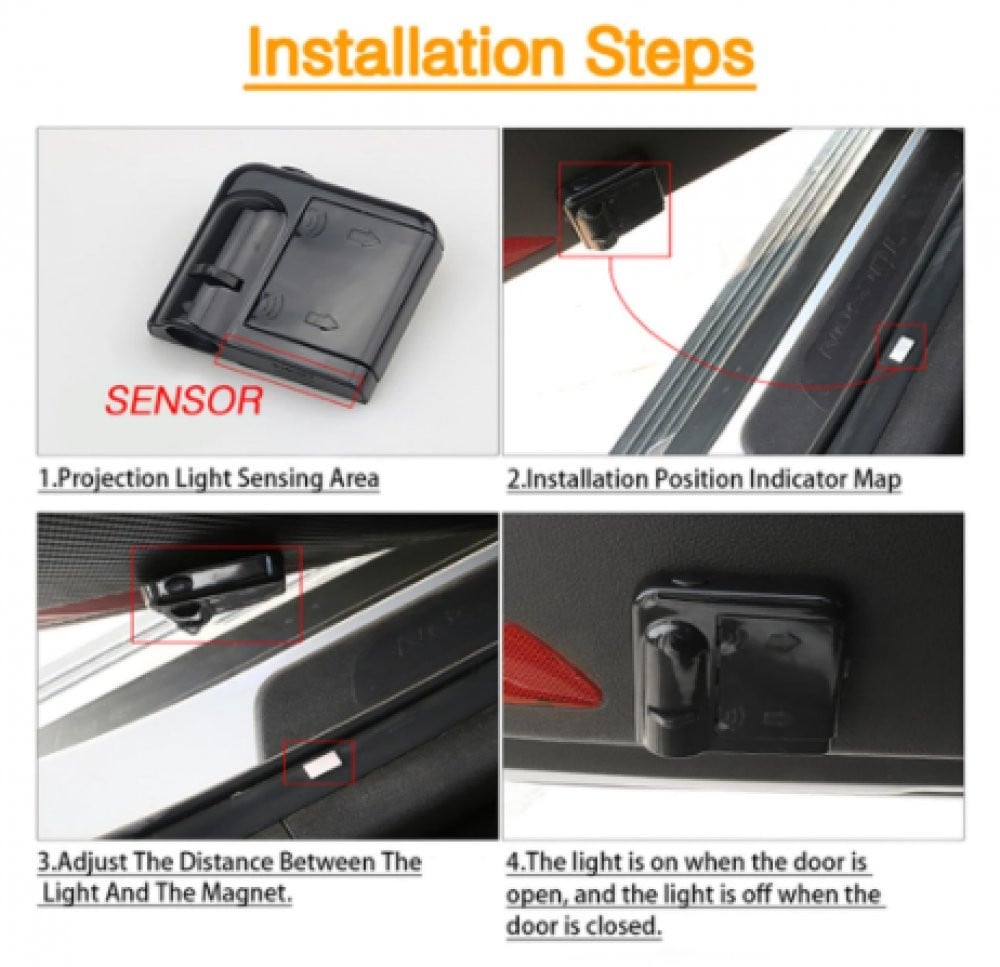 Installation Steps

SENSOR

1.Projection Light Sensing Area

2.Installation Position Indicator Map

3.Adjust The Distance Between The Light And The Magnet.

4.The light is on when the door is open, and the light is off when the door is closed.