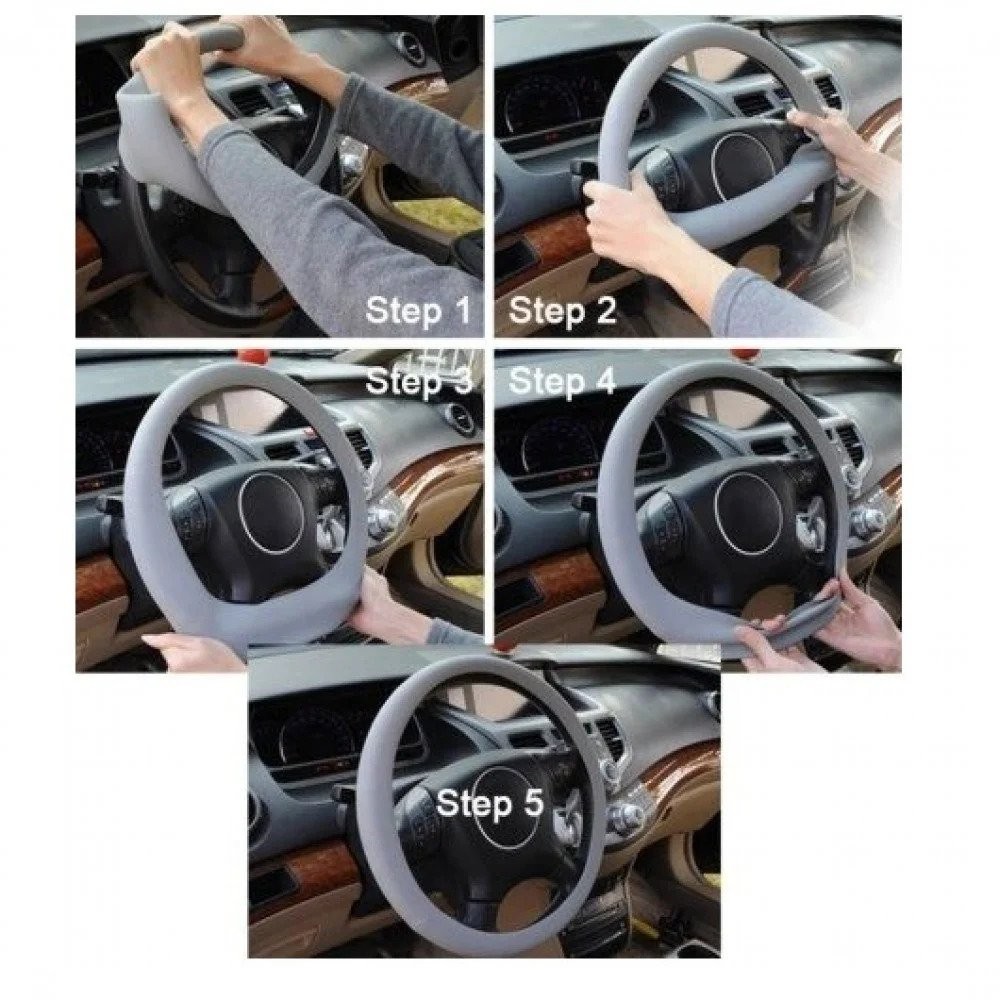 Step 1
Step 2
Step 3
Step 4
Step 5