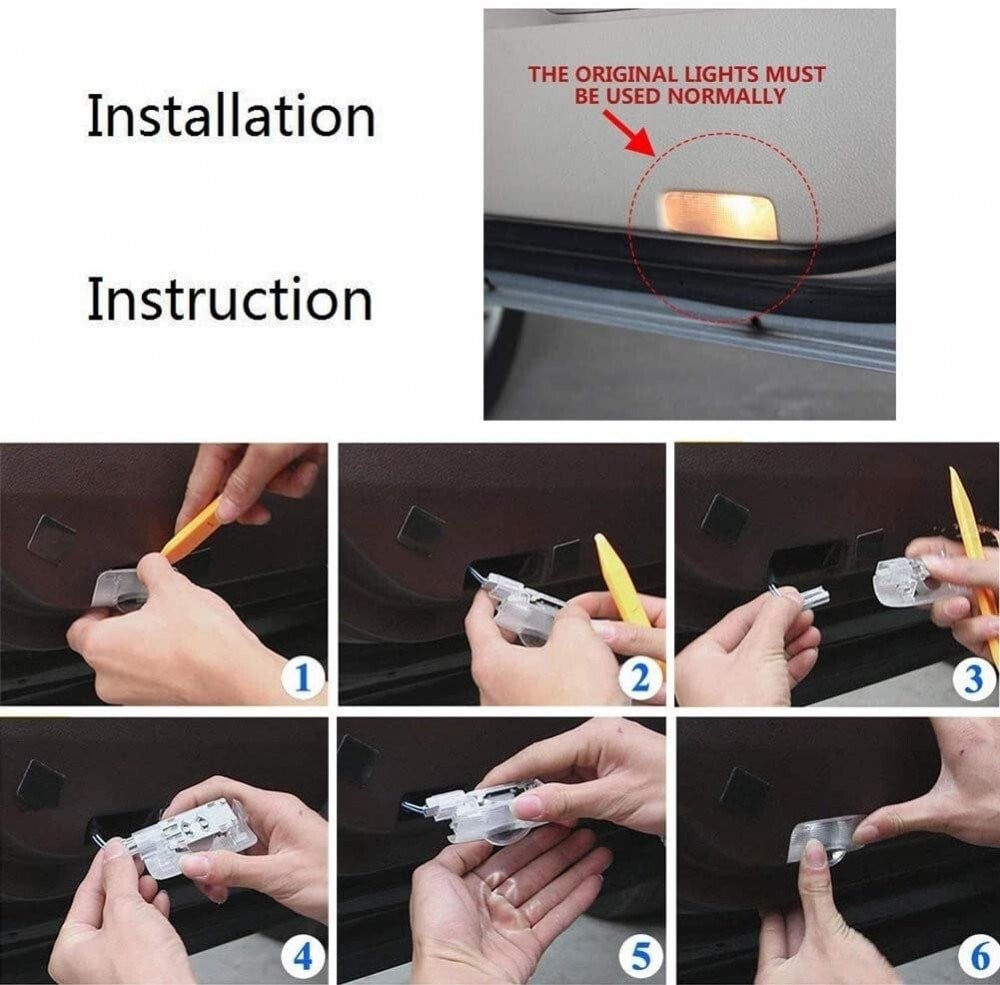 Installation

Instruction

THE ORIGINAL LIGHTS MUST BE USED NORMALLY

1

2

3

4

5

6