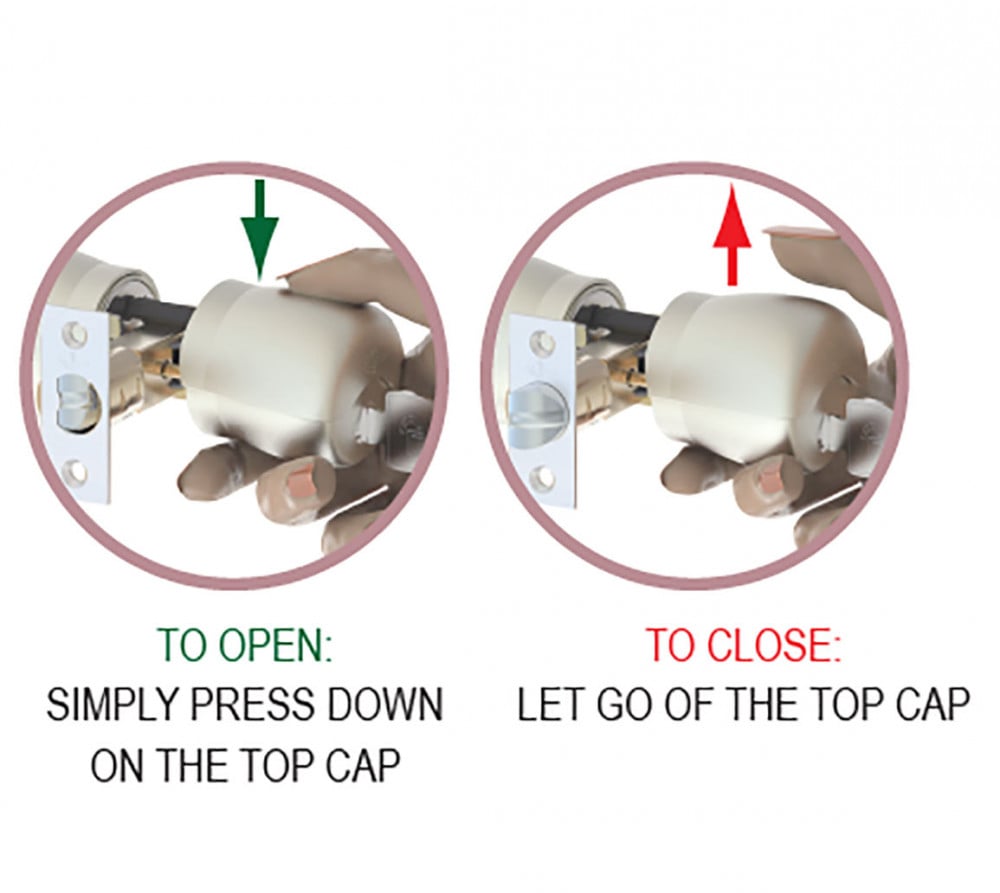 TO OPEN:
SIMPLY PRESS DOWN ON THE TOP CAP

TO CLOSE:
LET GO OF THE TOP CAP