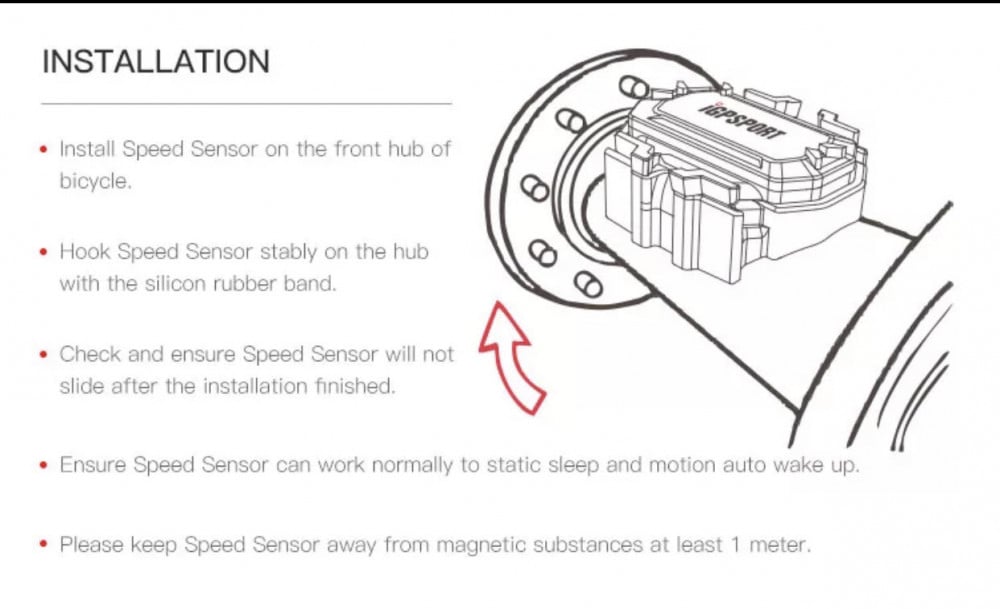 INSTALLATION

• Install Speed Sensor on the front hub of bicycle.

• Hook Speed Sensor stably on the hub with the silicon rubber band.

• Check and ensure Speed Sensor will not slide after the installation finished.

• Ensure Speed Sensor can work normally to static sleep and motion auto wake up.

• Please keep Speed Sensor away from magnetic substances at least 1 meter.

iGPSPORT