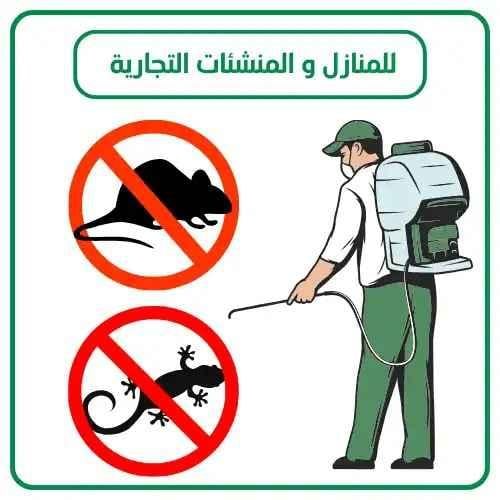 للمنازل و المنشئات التجارية