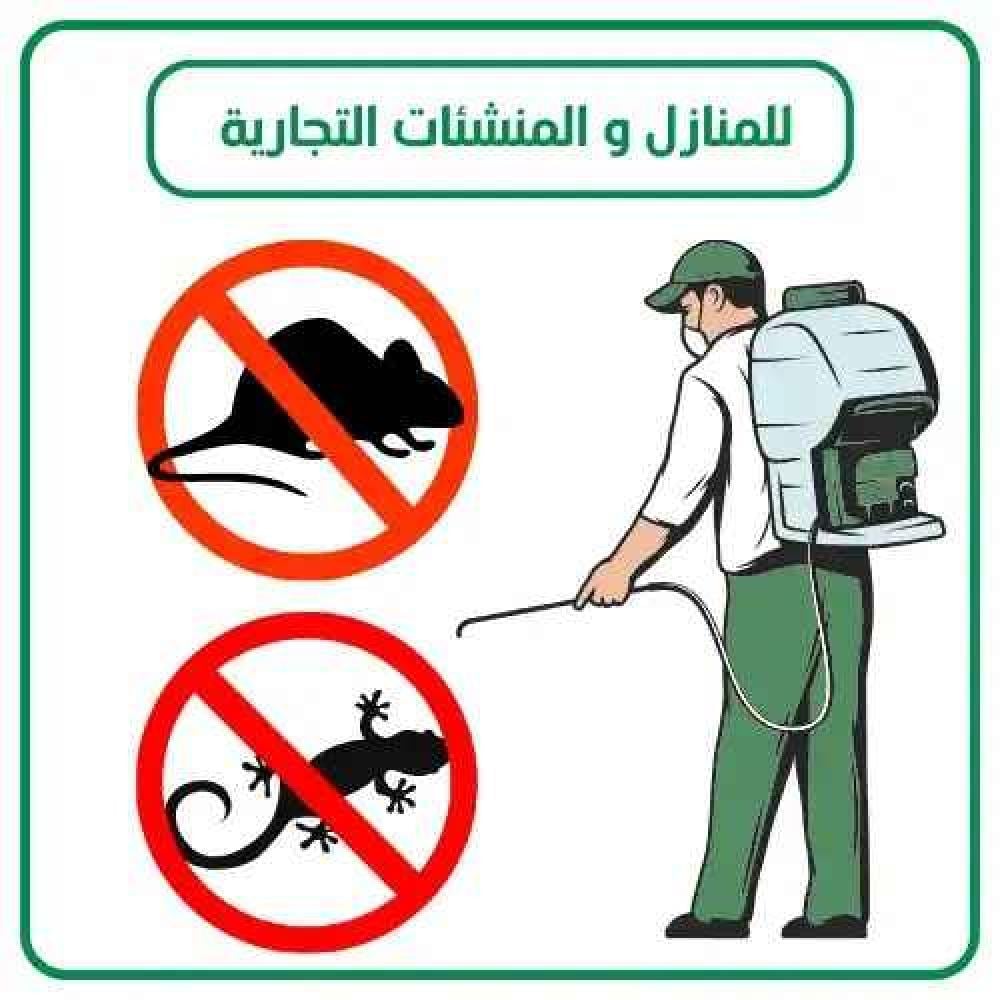 للمنازل و المنشئات التجارية