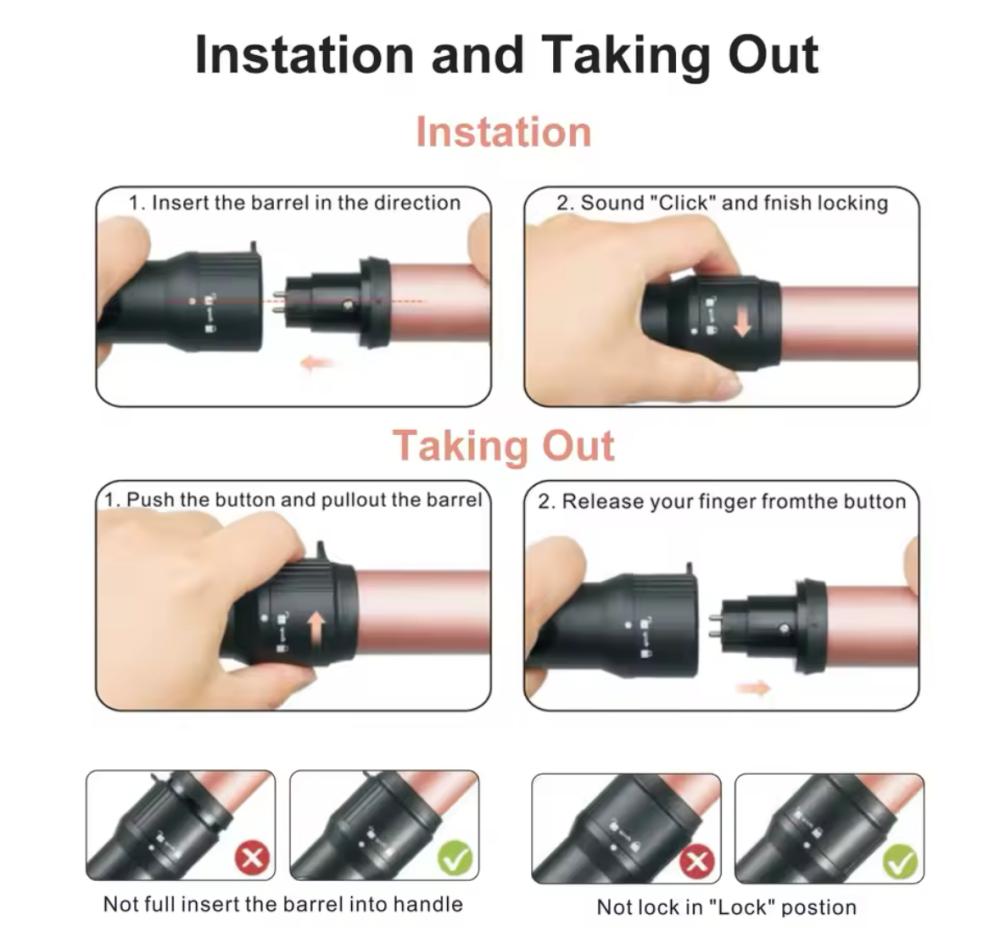 Instation and Taking Out

Instation

1. Insert the barrel in the direction

2. Sound "Click" and fnish locking

Taking Out

1. Push the button and pullout the barrel

2. Release your finger fromthe button

Not full insert the barrel into handle

Not lock in "Lock" postion