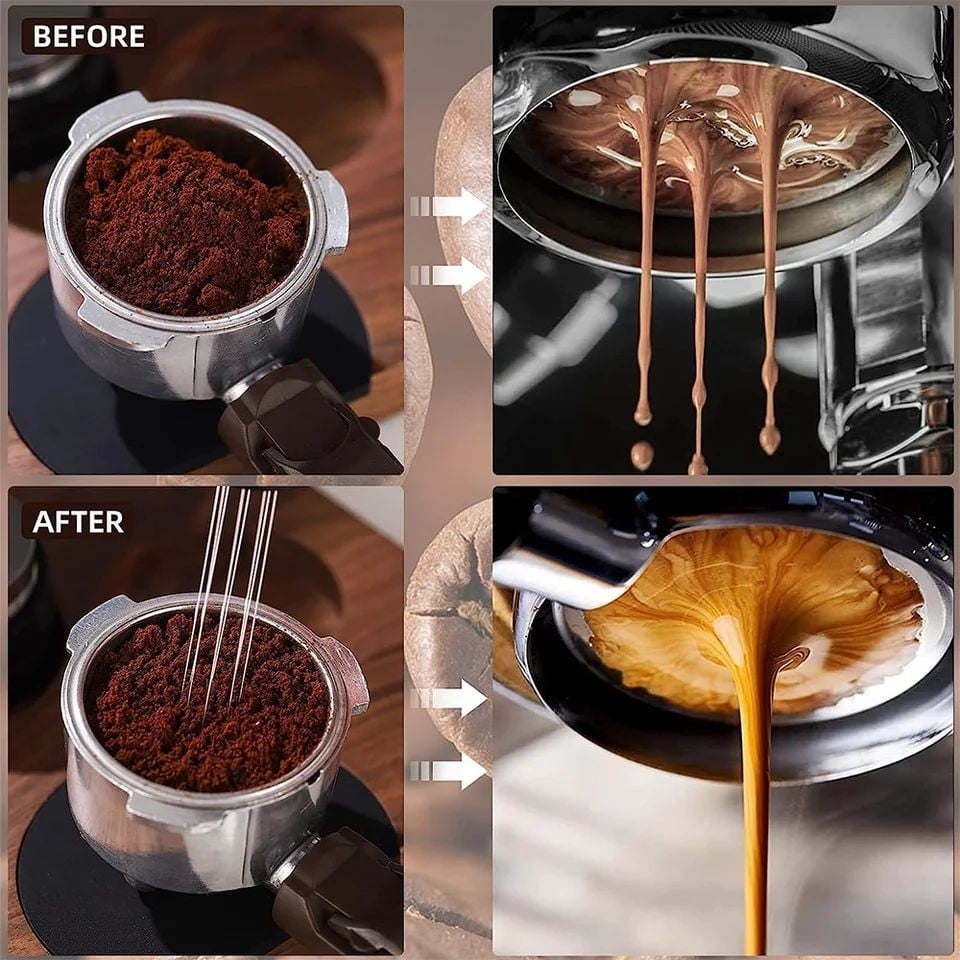 BEFORE

AFTER