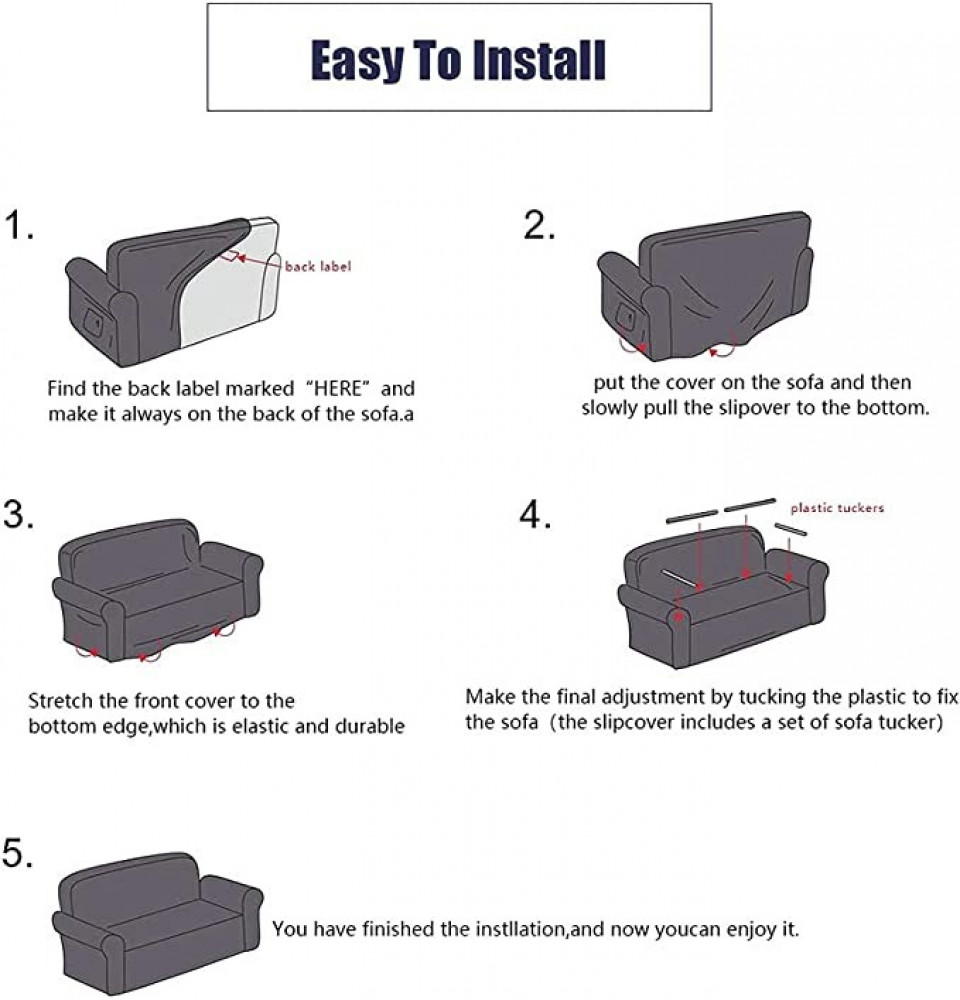 Easy To Install

1.

back label

Find the back label marked "HERE" and make it always on the back of the sofa.a

2.

put the cover on the sofa and then slowly pull the slipover to the bottom.

3.

Stretch the front cover to the bottom edge,which is elastic and durable

4.

plastic tuckers

Make the final adjustment by tucking the plastic to fix the sofa (the slipcover includes a set of sofa tucker)

5.

You have finished the instllation,and now youcan enjoy it.