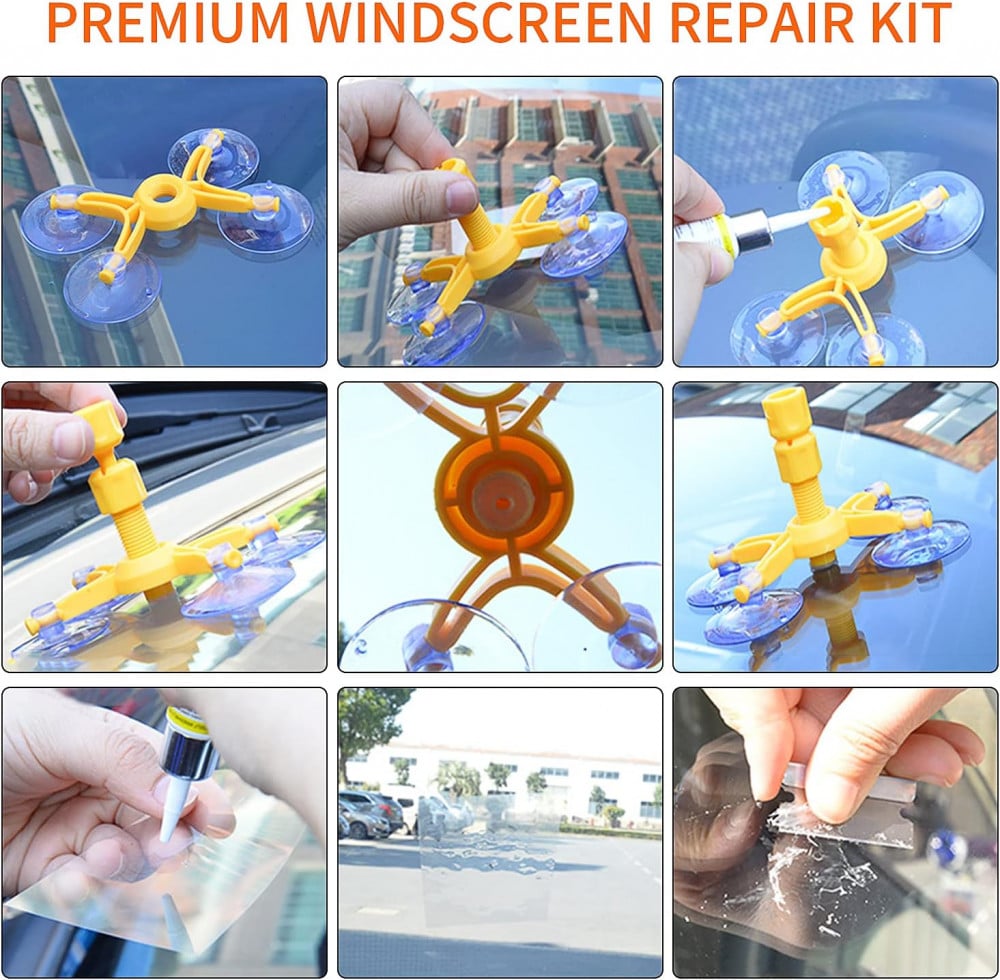 PREMIUM WINDSCREEN REPAIR KIT