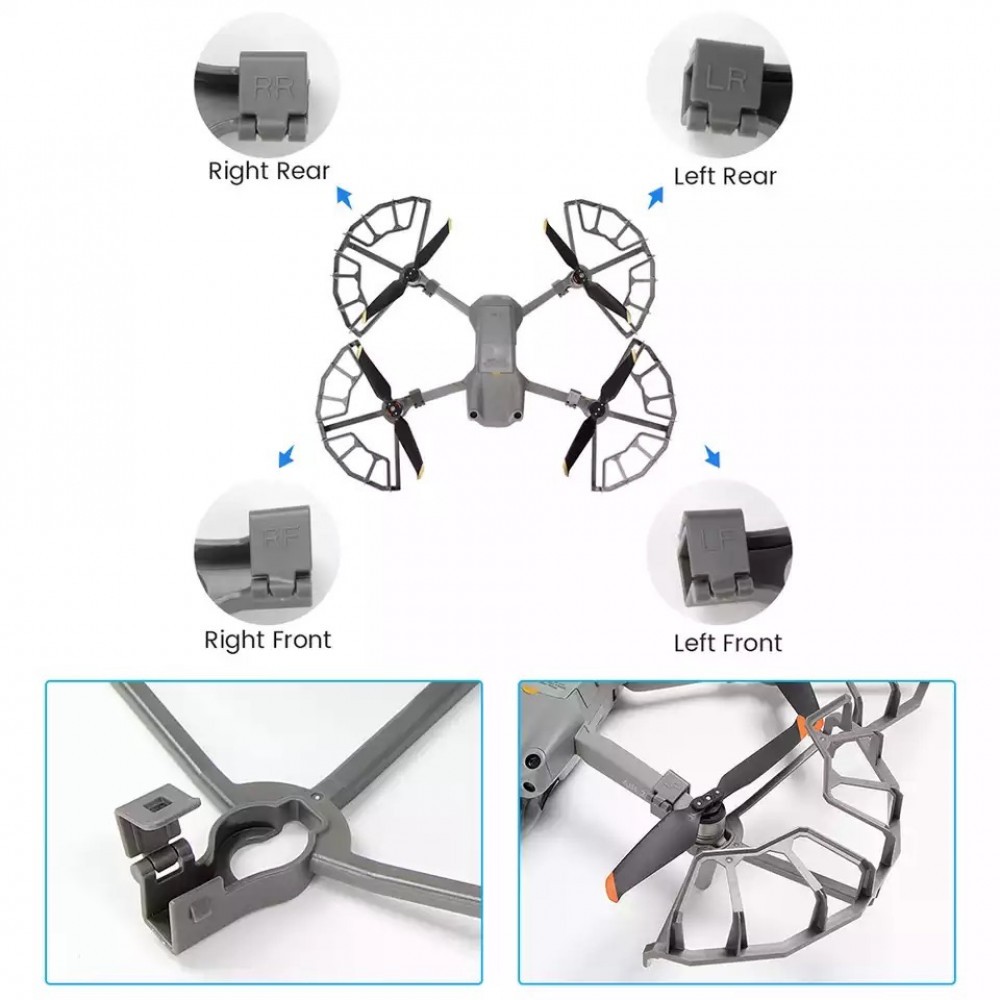 RR

Right Rear

LR

Left Rear

RF

Right Front

LF

Left Front