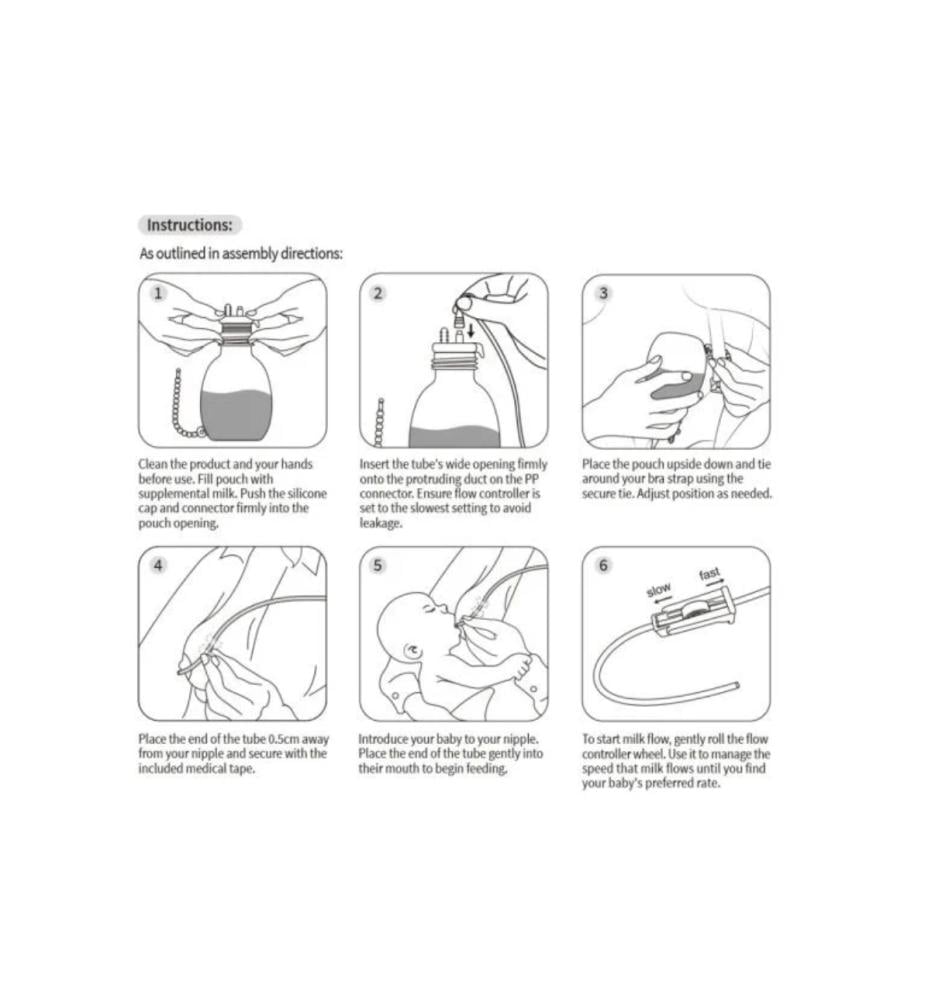 Instructions:

As outlined in assembly directions:

1

Clean the product and your hands before use. Fill pouch with supplemental milk. Push the silicone cap and connector firmly into the pouch opening.

2

Insert the tube's wide opening firmly onto the protruding duct on the PP connector. Ensure flow controller is set to the slowest setting to avoid leakage.

3

Place the pouch upside down and tie around your bra strap using the secure tie. Adjust position as needed.

4

Place the end of the tube 0.5cm away from your nipple and secure with the included medical tape.

5

Introduce your baby to your nipple. Place the end of the tube gently into their mouth to begin feeding.

6

slow

fast

To start milk flow, gently roll the flow controller wheel. Use it to manage the speed that milk flows until you find your baby's preferred rate.