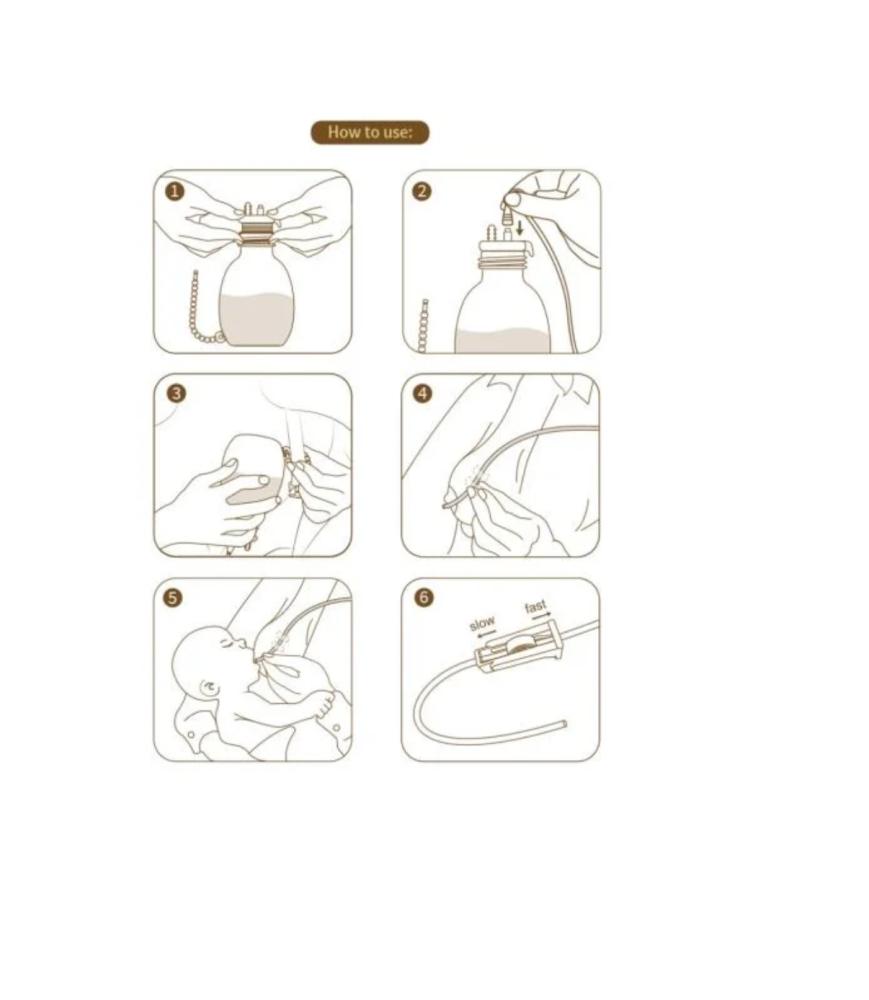 How to use:

1

2

3

4

5

6

slow

fast