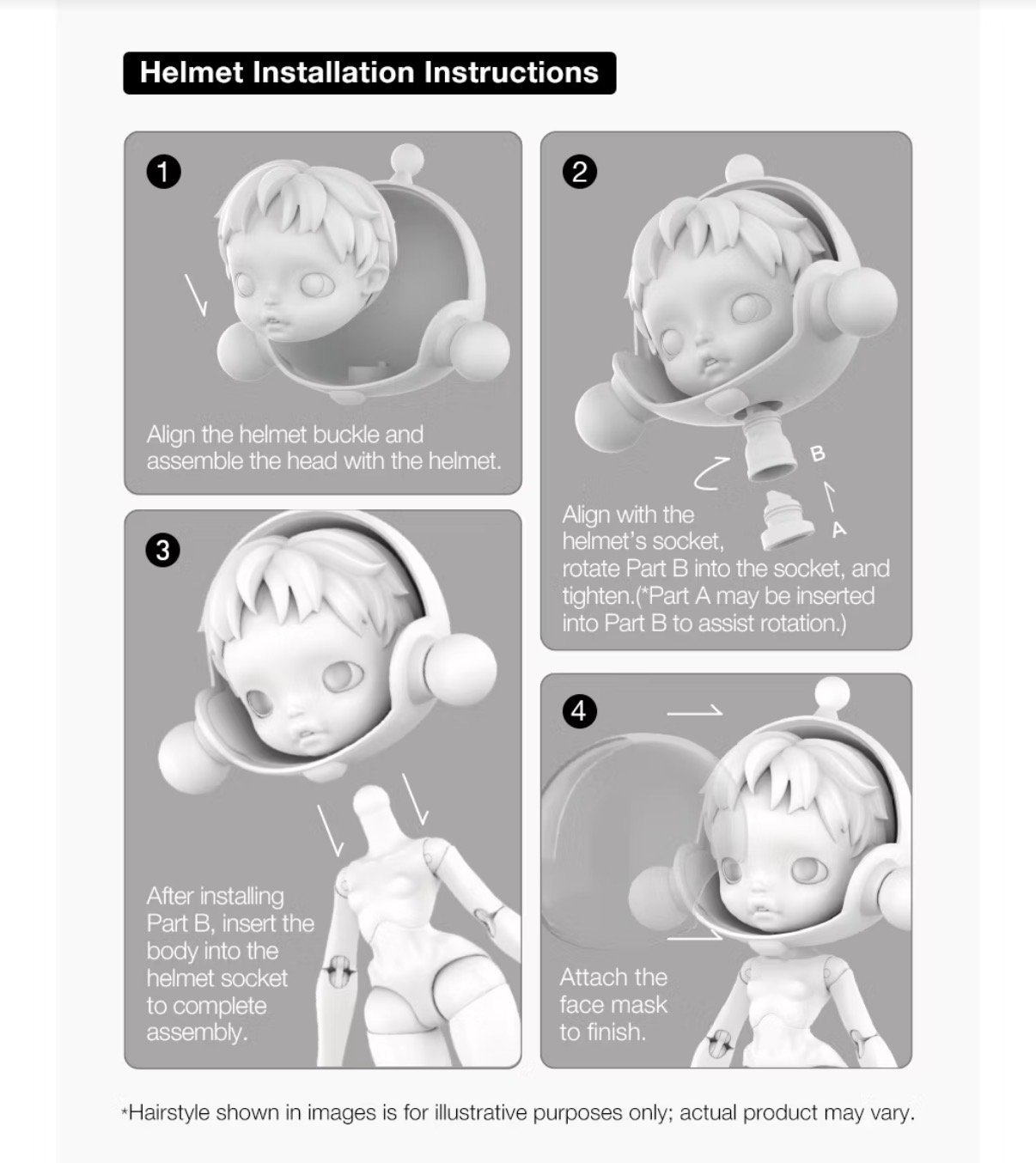 Helmet Installation Instructions

1

Align the helmet buckle and assemble the head with the helmet.

2

B

A

Align with the helmet's socket, rotate Part B into the socket, and tighten.(*Part A may be inserted into Part B to assist rotation.)

3

After installing Part B, insert the body into the helmet socket to complete assembly.

4

Attach the face mask to finish.

*Hairstyle shown in images is for illustrative purposes only; actual product may vary.