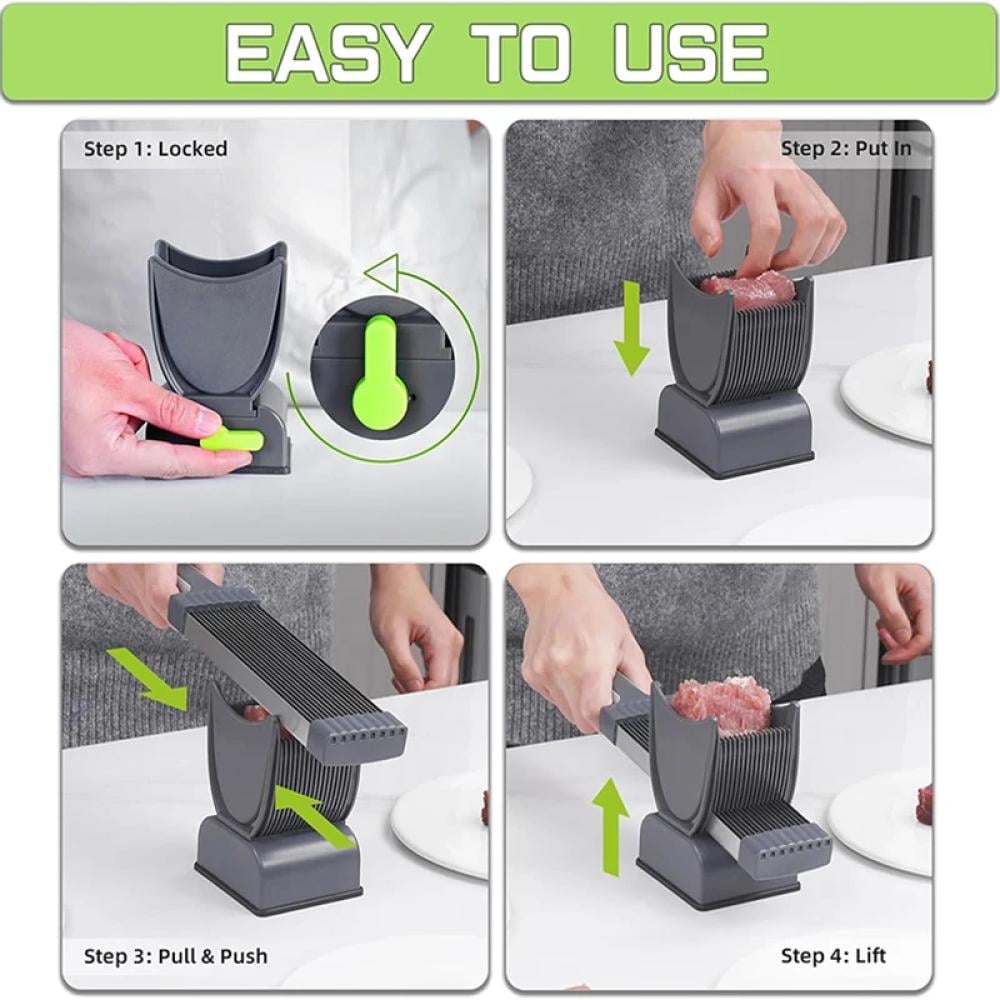 EASY TO USE

Step 1: Locked

Step 2: Put In

Step 3: Pull & Push

Step 4: Lift