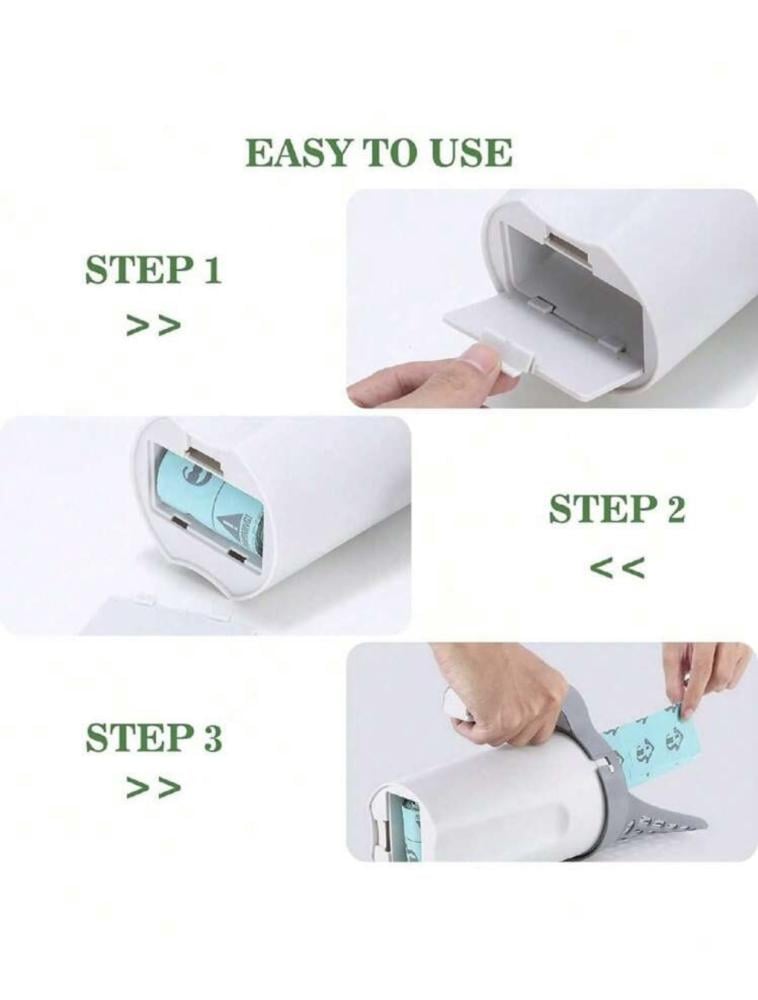 EASY TO USE

STEP 1
>>

STEP 2
<<

STEP 3
>>