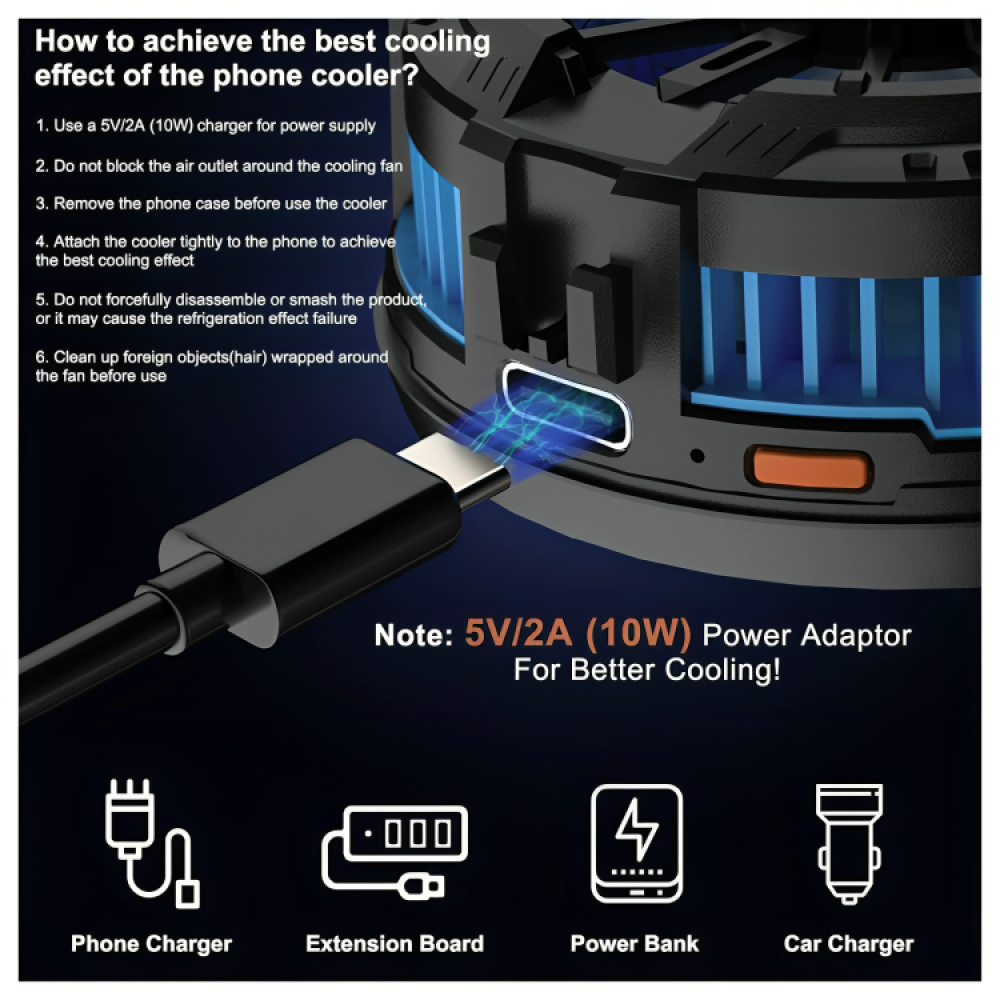 How to achieve the best cooling effect of the phone cooler?

1. Use a 5V/2A (10W) charger for power supply

2. Do not block the air outlet around the cooling fan

3. Remove the phone case before use the cooler

4. Attach the cooler tightly to the phone to achieve the best cooling effect

5. Do not forcefully disassemble or smash the product, or it may cause the refrigeration effect failure

6. Clean up foreign objects(hair) wrapped around the fan before use

Note: 5V/2A (10W) Power Adaptor For Better Cooling!

Phone Charger

Extension Board

Power Bank

Car Charger