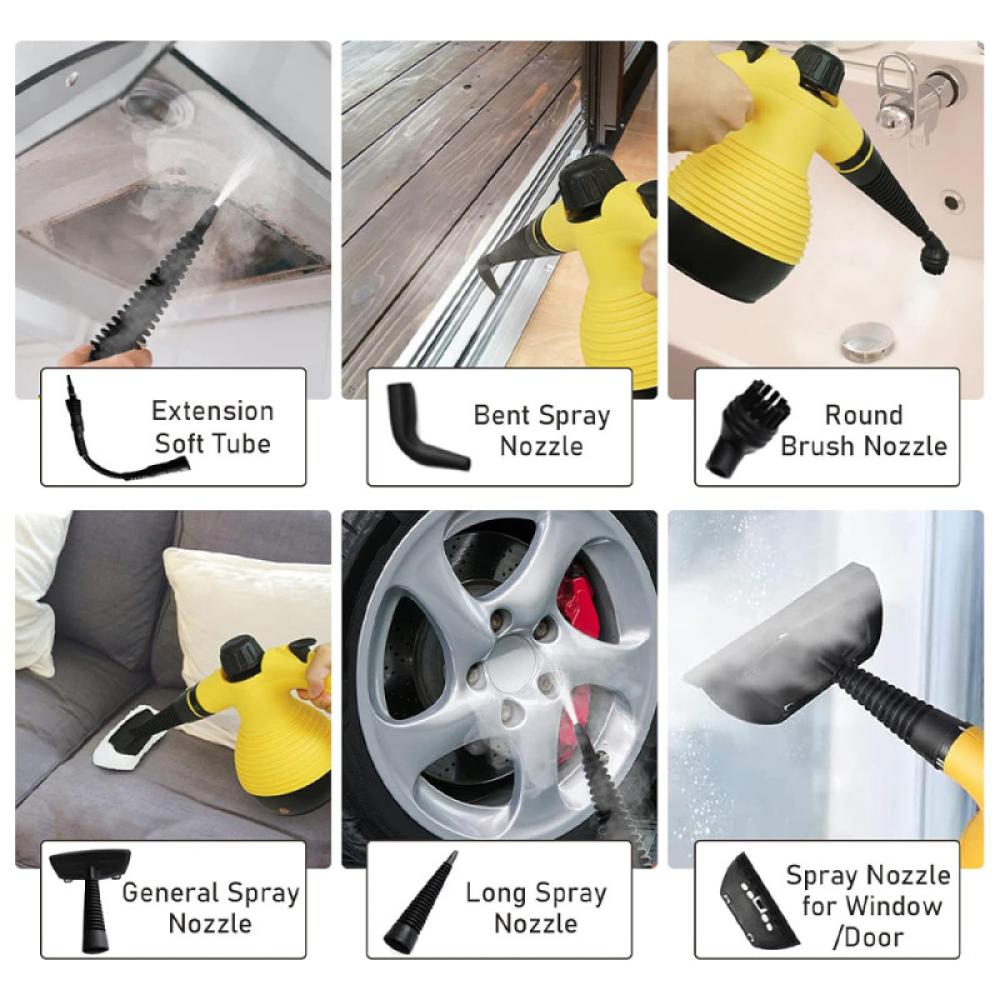 Extension Soft Tube

Bent Spray Nozzle

Round Brush Nozzle

General Spray Nozzle

Long Spray Nozzle

Spray Nozzle for Window /Door