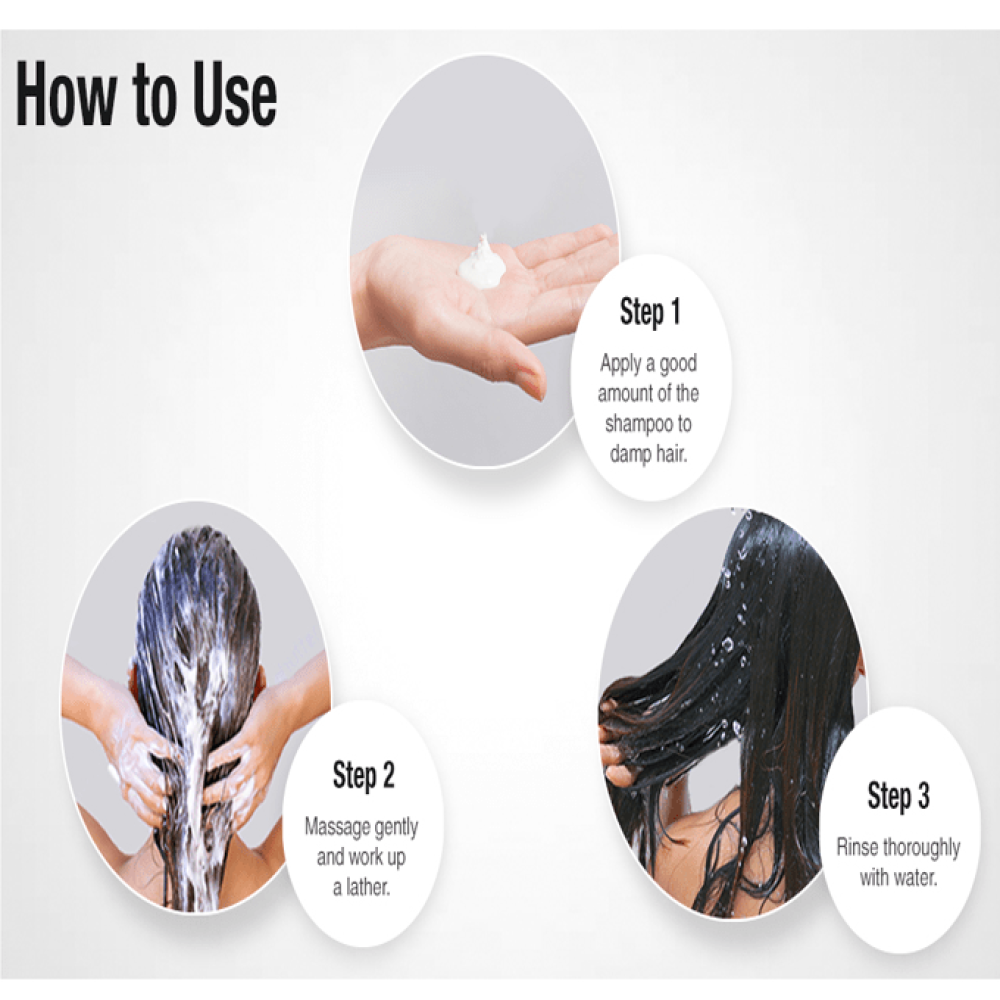 How to Use

Step 1

Apply a good amount of the shampoo to damp hair.

Step 2

Massage gently and work up a lather.

Step 3

Rinse thoroughly with water.