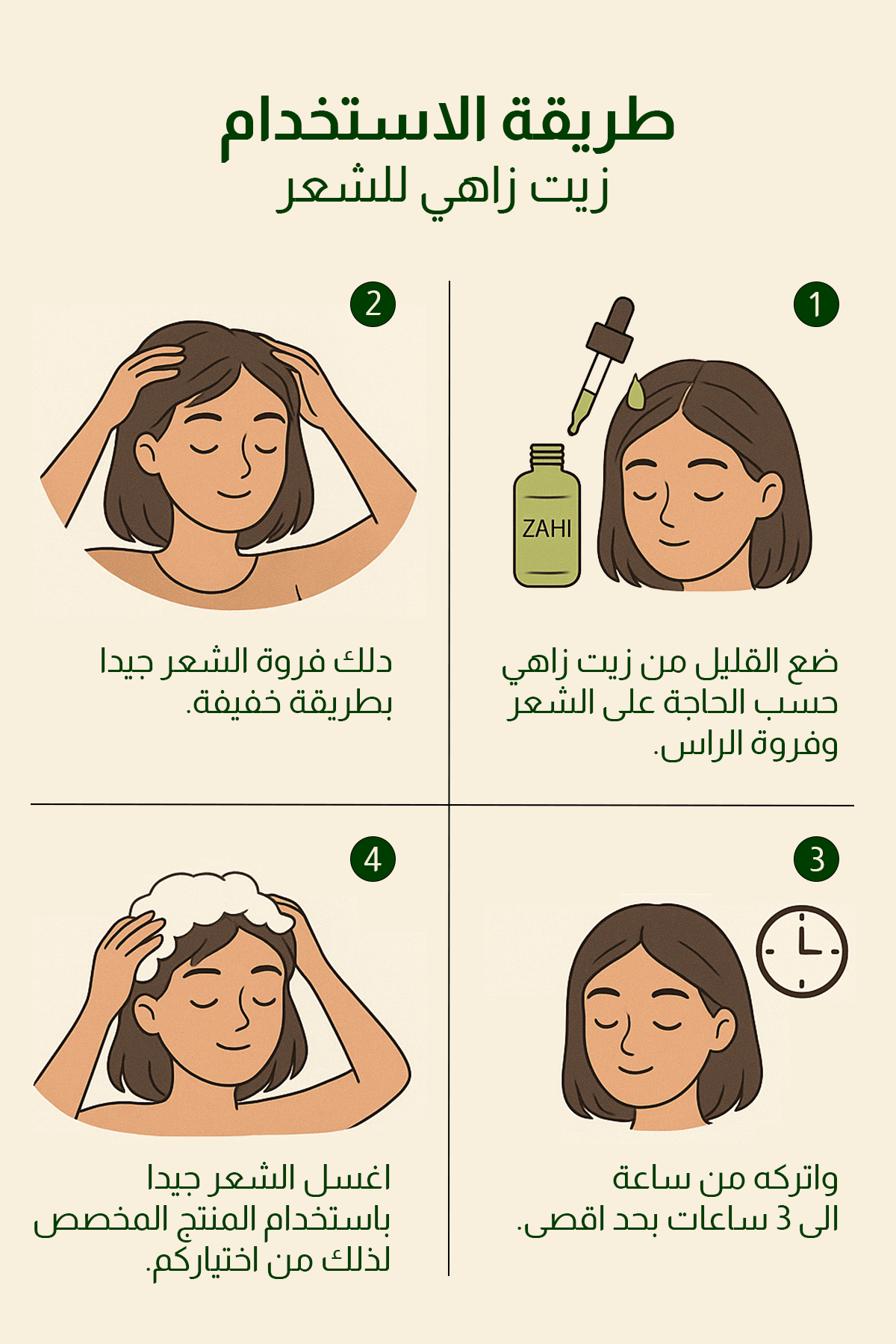 طريقة الاستخدام
زيت زاهي للشعر

1

ZAHI

ضع القليل من زيت زاهي حسب الحاجة على الشعر وفروة الراس.

2

دلك فروة الشعر جيدا بطريقة خفيفة.

3

واتركه من ساعة الى 3 ساعات بحد اقصى.

4

اغسل الشعر جيدا باستخدام المنتج المخصص لذلك من اختياركم.