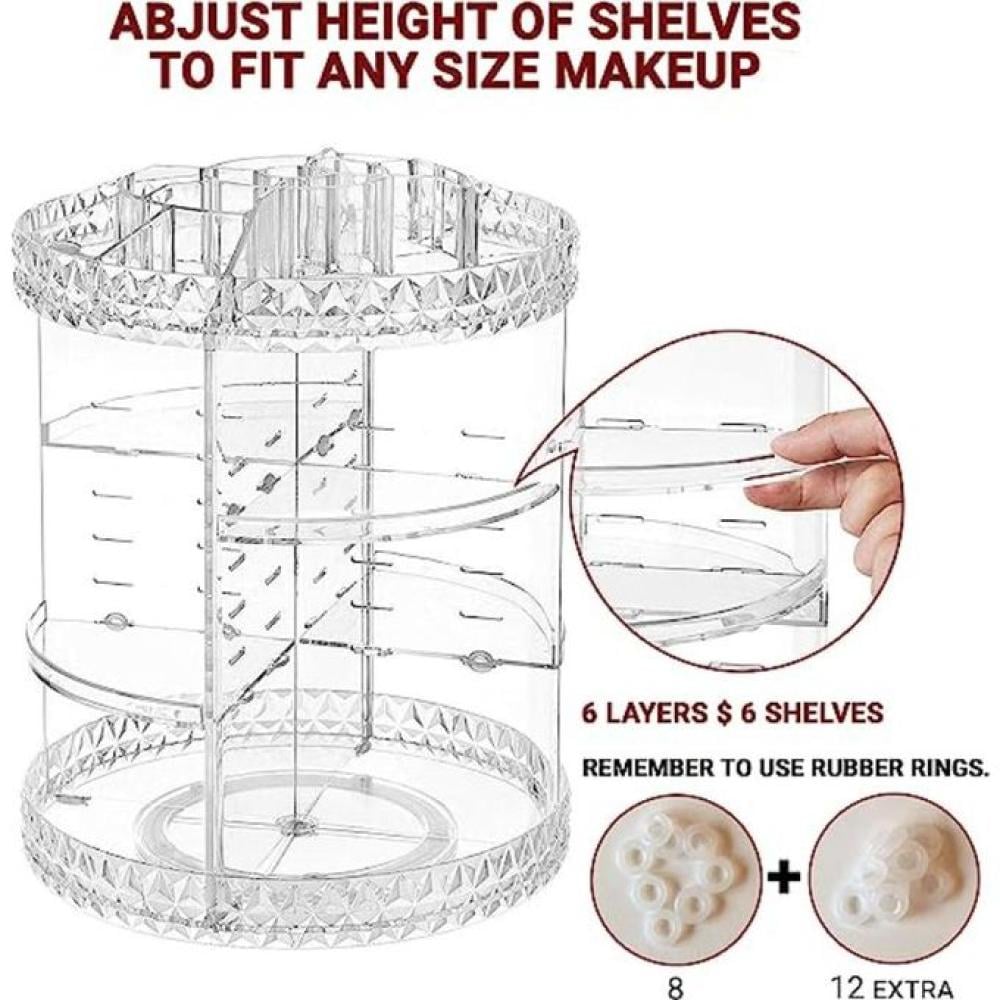 ABJUST HEIGHT OF SHELVES TO FIT ANY SIZE MAKEUP

6 LAYERS $ 6 SHELVES

REMEMBER TO USE RUBBER RINGS.

+

8

12 EXTRA